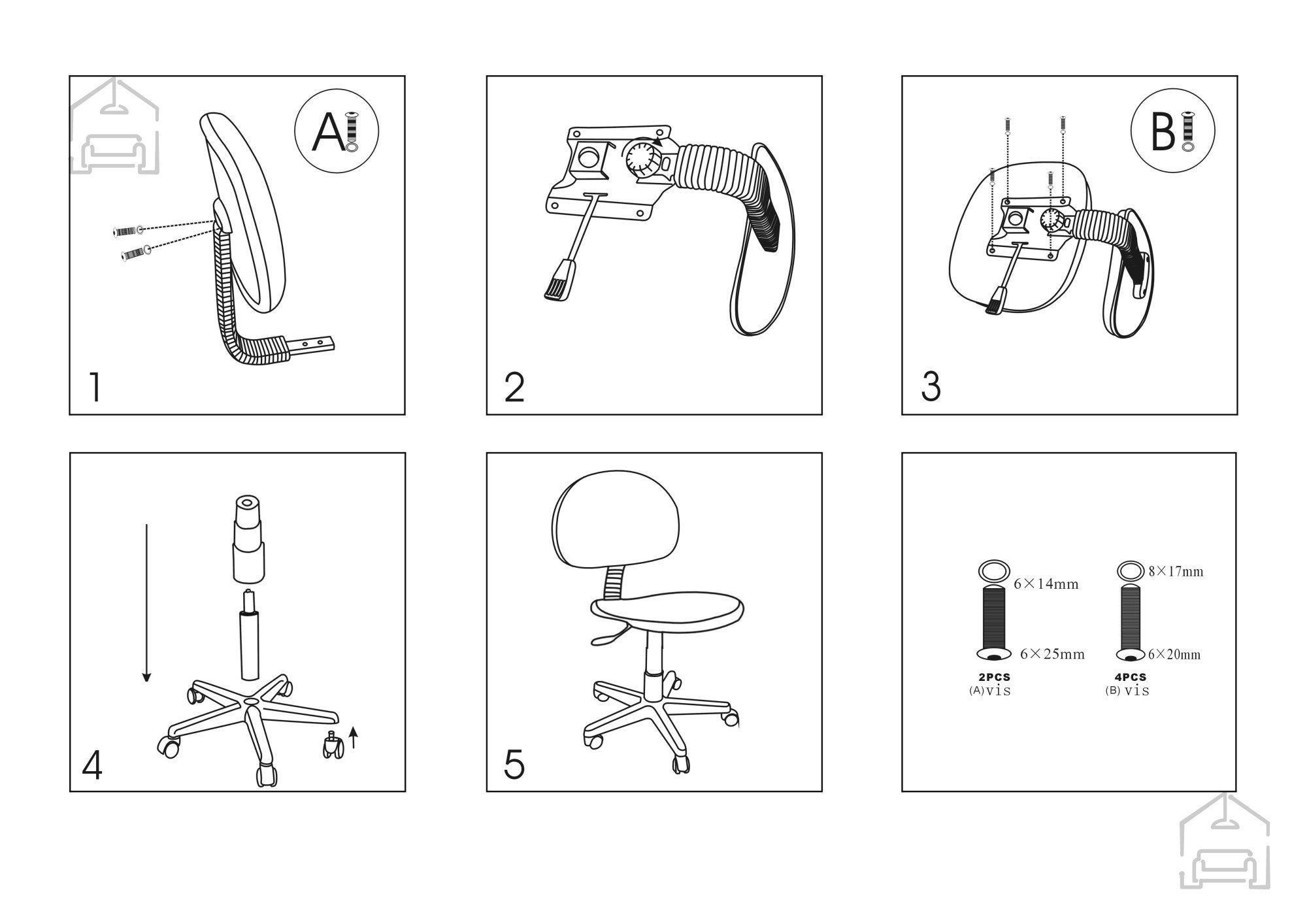 A

1

2

B

3

4

5

6×14mm

6×25mm

2PCS
(A) vis

8×17mm

6×20mm

4PCS
(B) vis