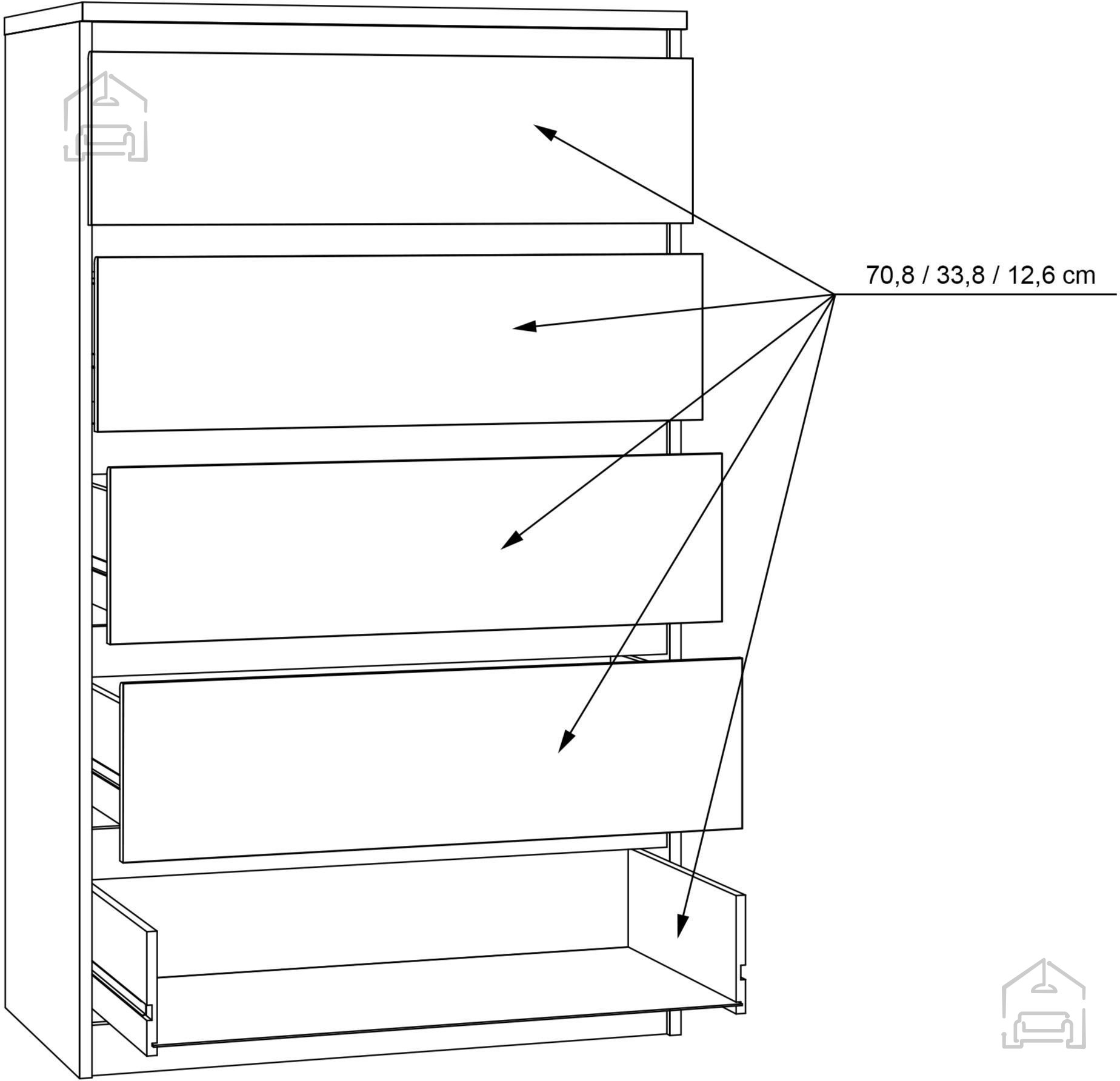 70,8 / 33,8 / 12,6 cm