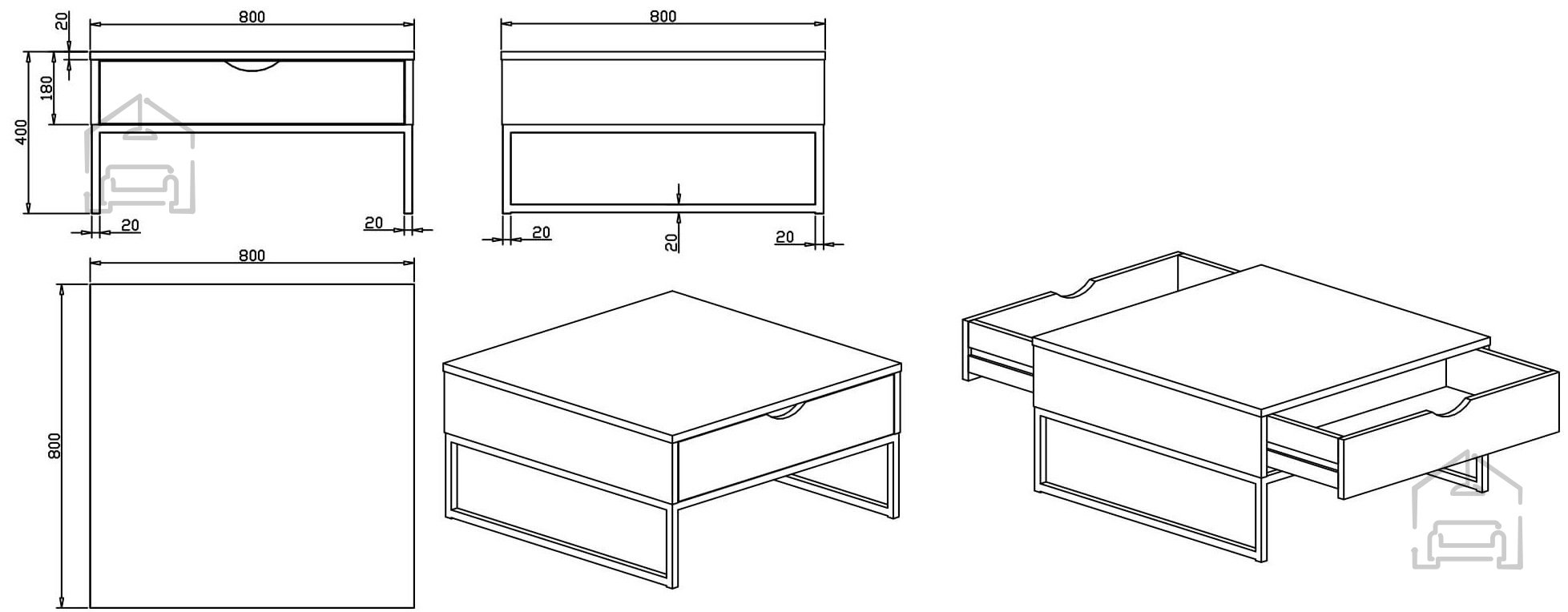 20
800
180
400
20
20
800
20
20
20
800
800