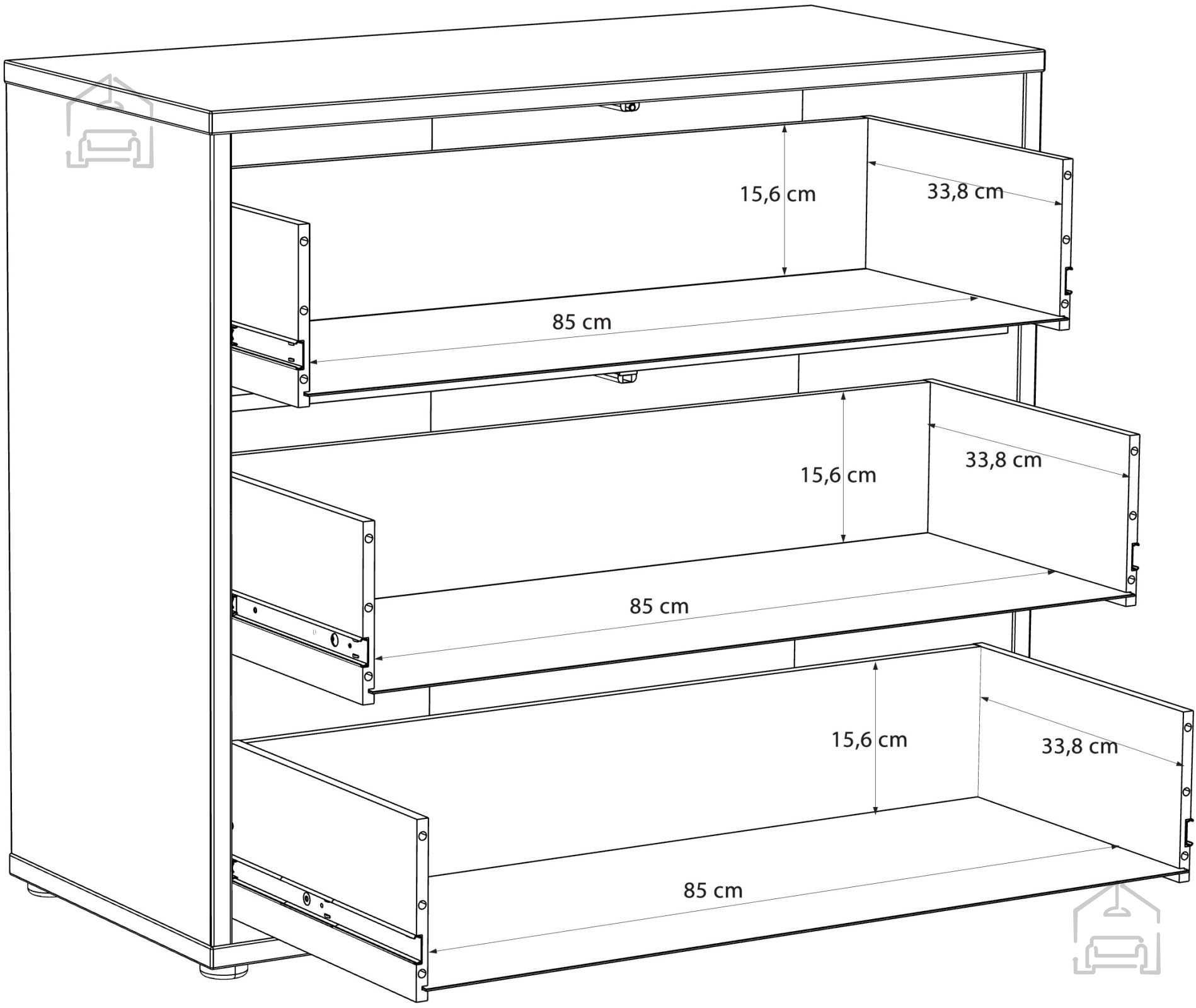 15,6 cm
33,8 cm
85 cm
15,6 cm
33,8 cm
85 cm
15,6 cm
33,8 cm
85 cm