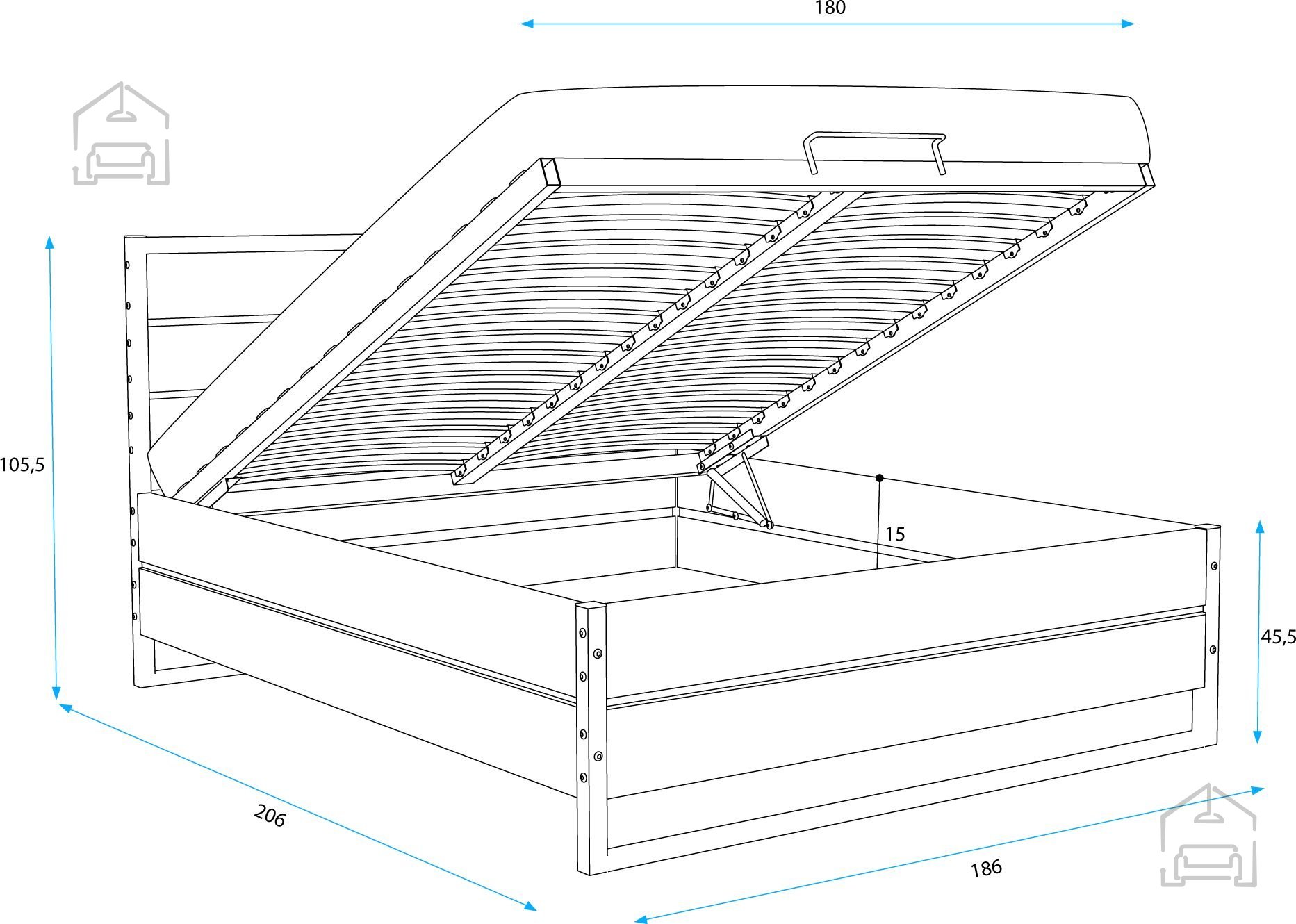 180

105,5

15

45,5

206

186