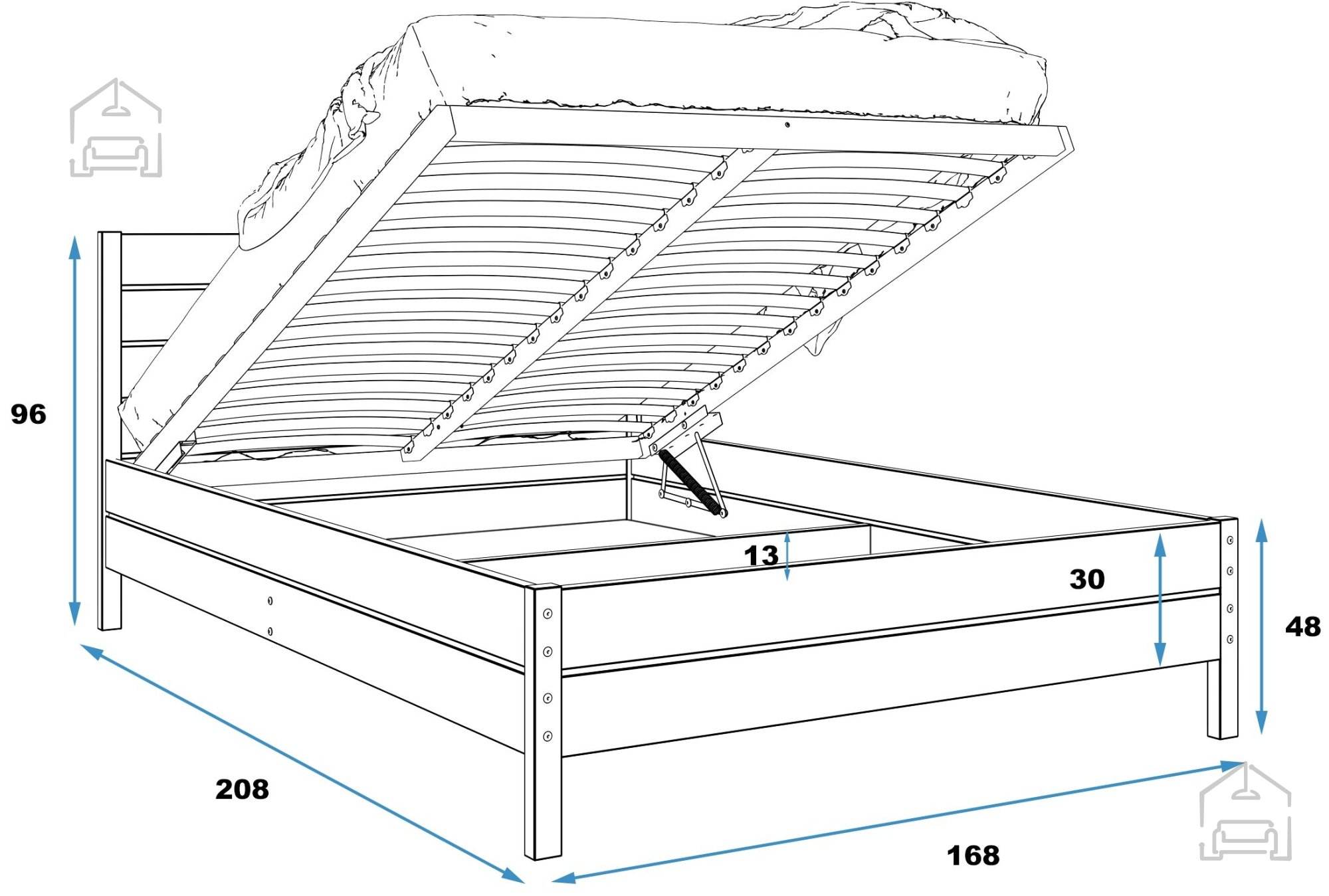 96

13

30

48

208

168