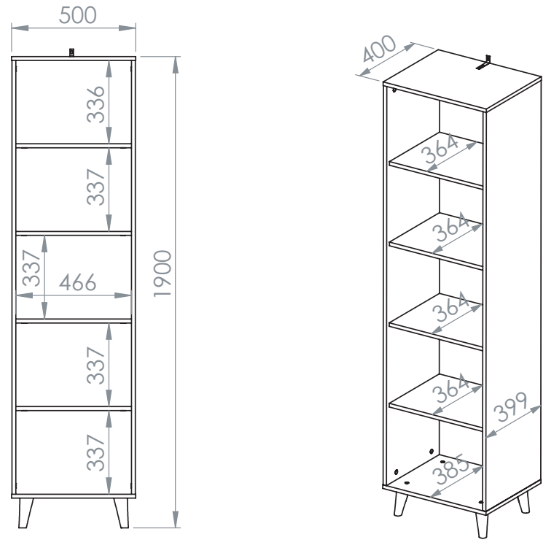 500
336
337
337
466
337
337
1900
400
364
364
364
364
399
385