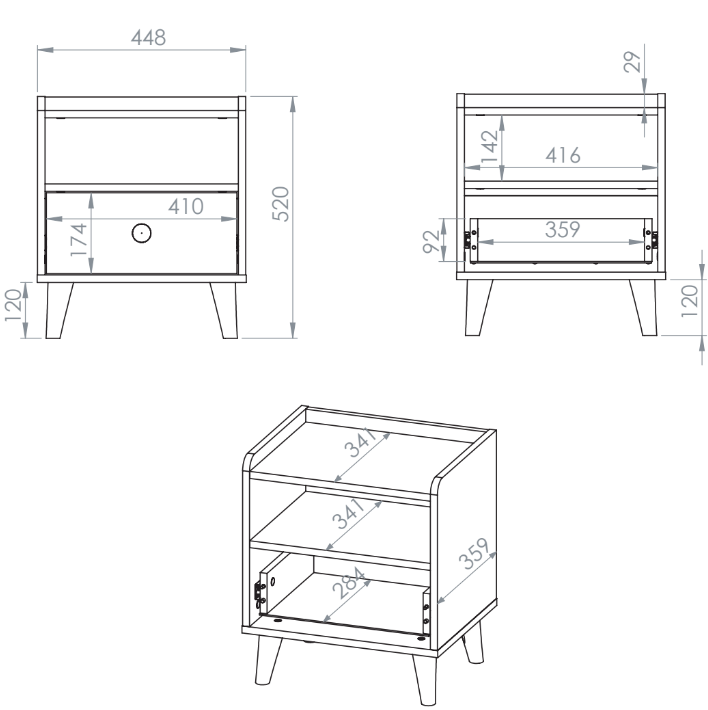 448
410
174
520
120
29
142
416
92
359
120
341
341
284
359