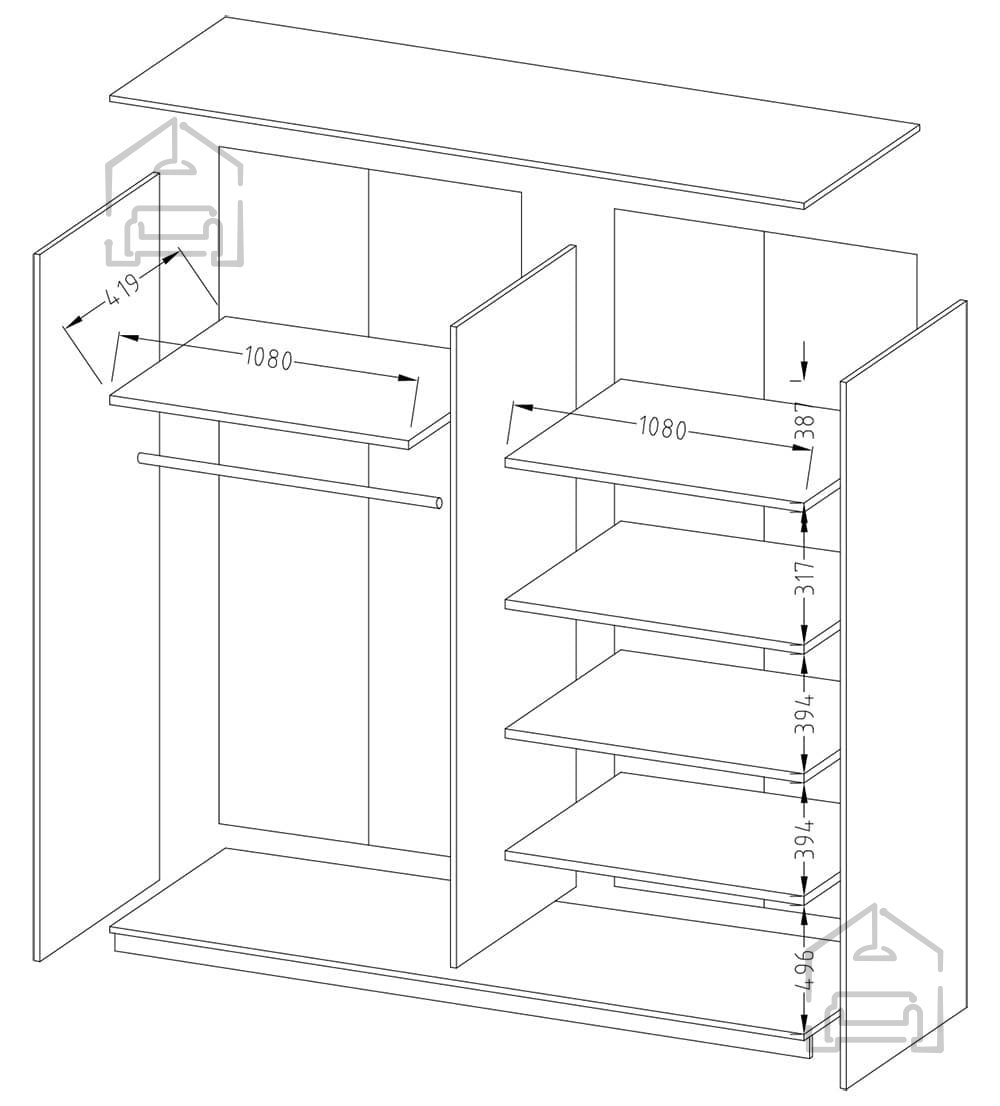 419
1080
1080
387
317
394
394
496