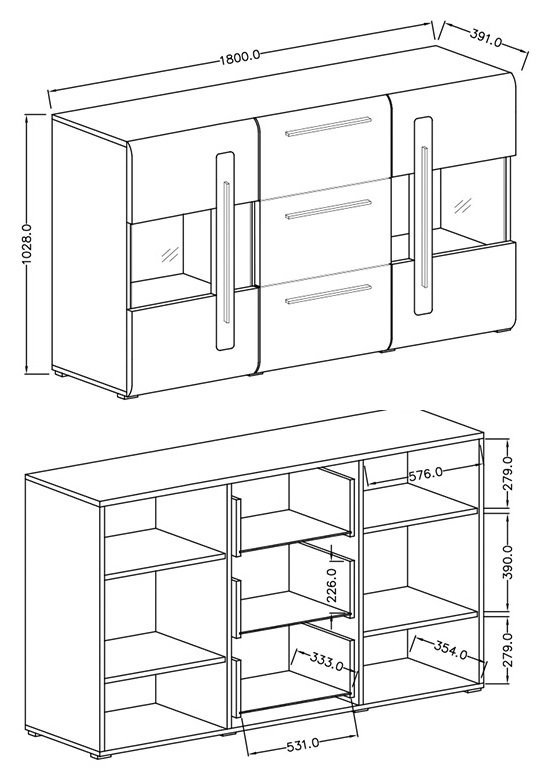 1800.0
391.0
1028.0
576.0
279.0
390.0
226.0
279.0
333.0
354.0
531.0