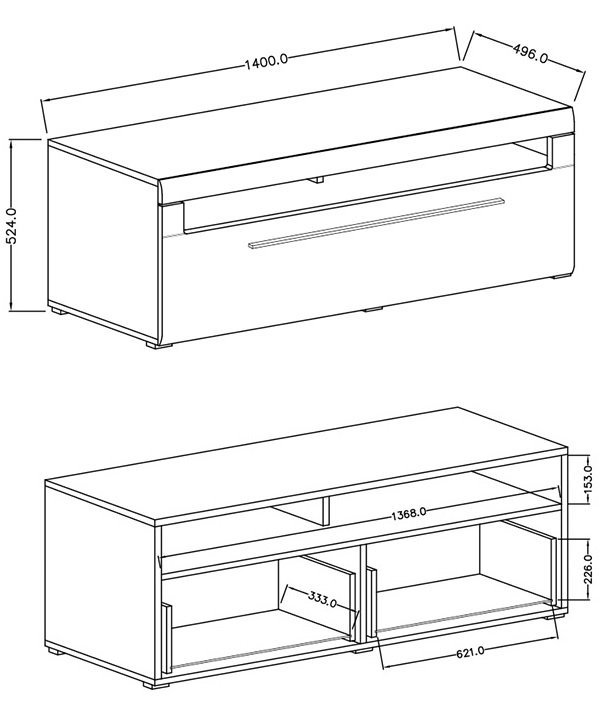 1400.0
496.0
524.0
153.0
1368.0
226.0
333.0
621.0