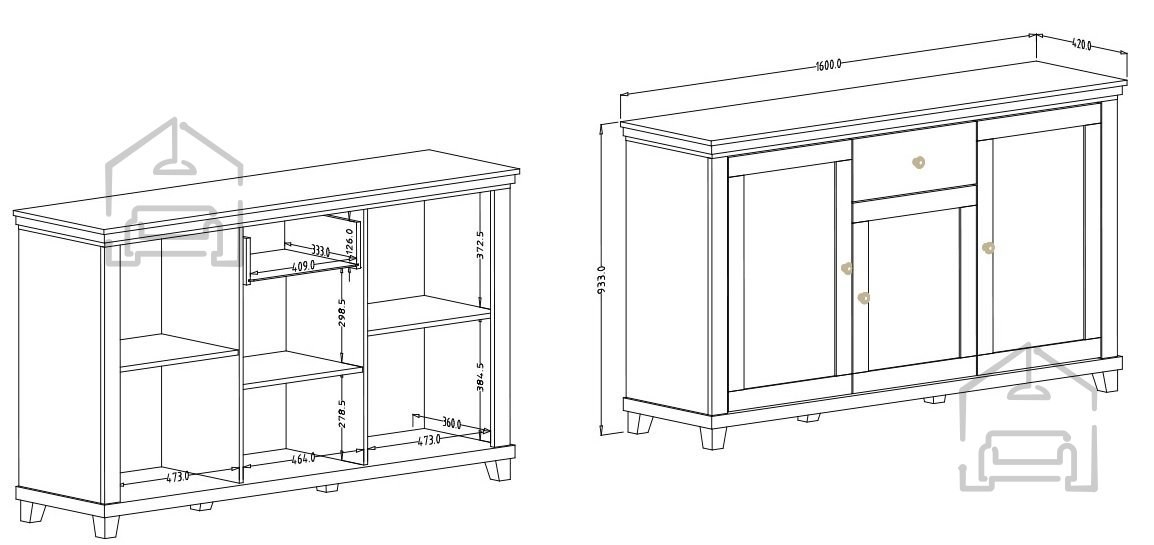 333.0
126.0
409.0
372.5
298.5
384.5
278.5
360.0
473.0
464.0
473.0
1600.0
420.0
933.0