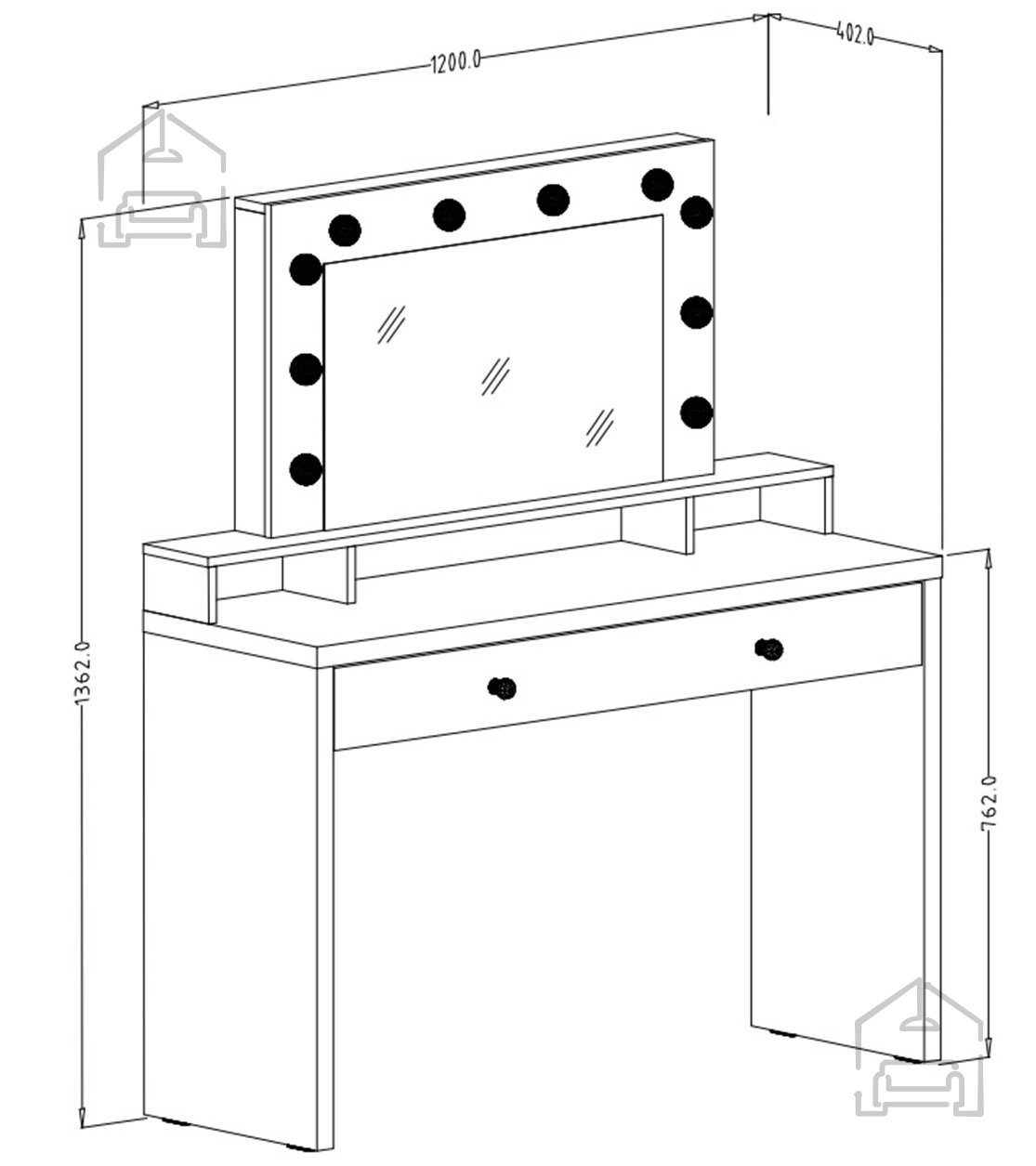 1200.0
402.0
1362.0
762.0