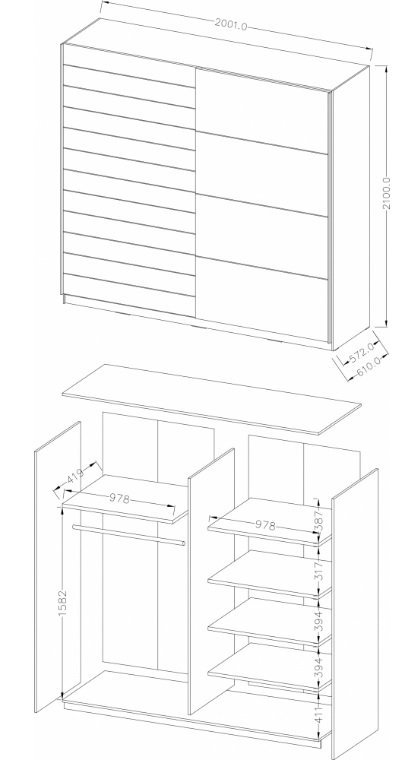 2001.0
2100.0
572.0
610.0
419
978
978
387
317
394
394
411
1582