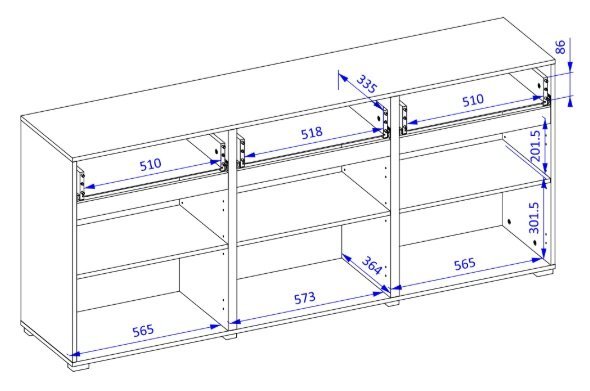 86
335
510
518
510
201.5
301.5
364
565
573
565