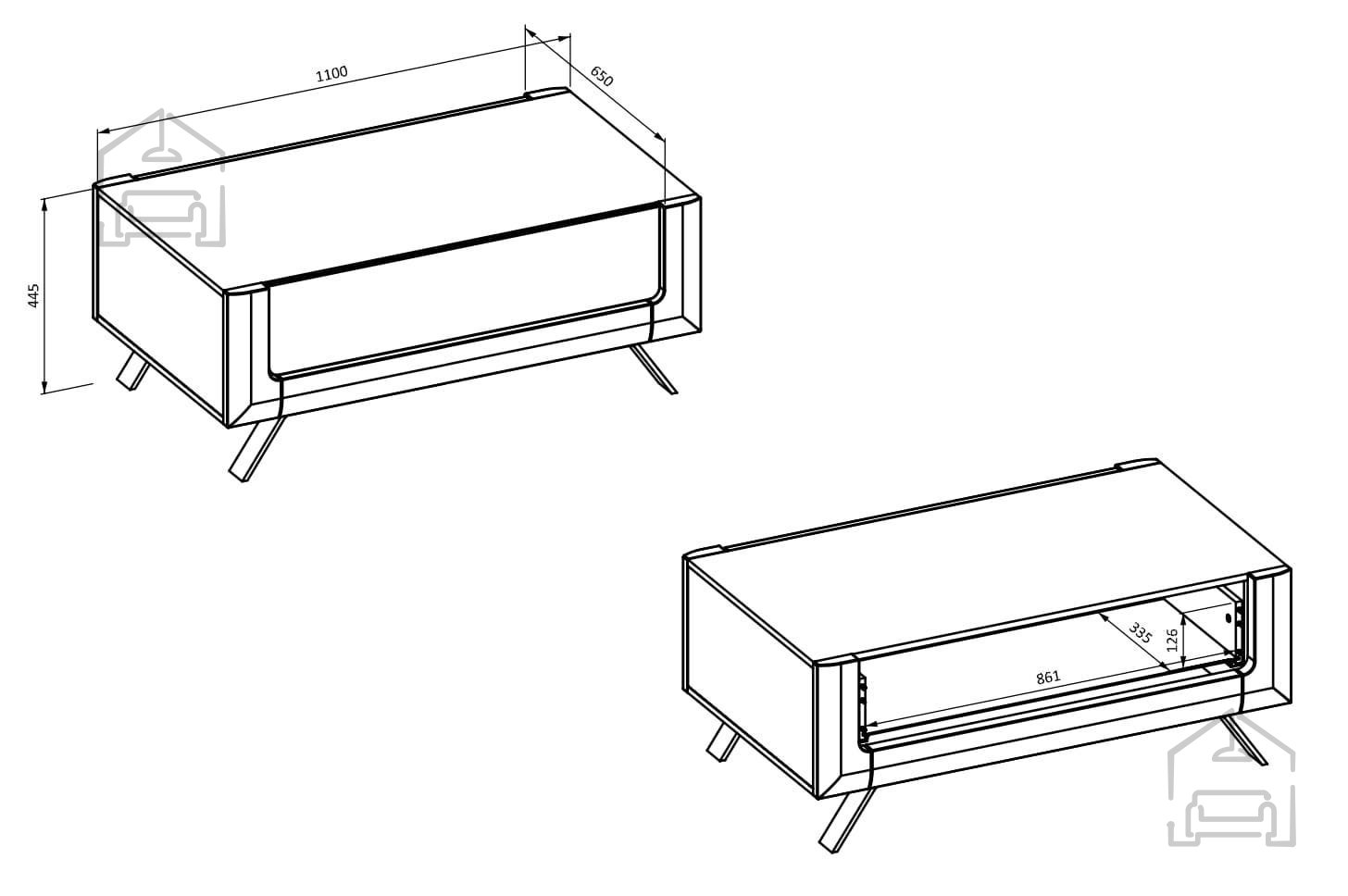 1100
650
445
335
126
861