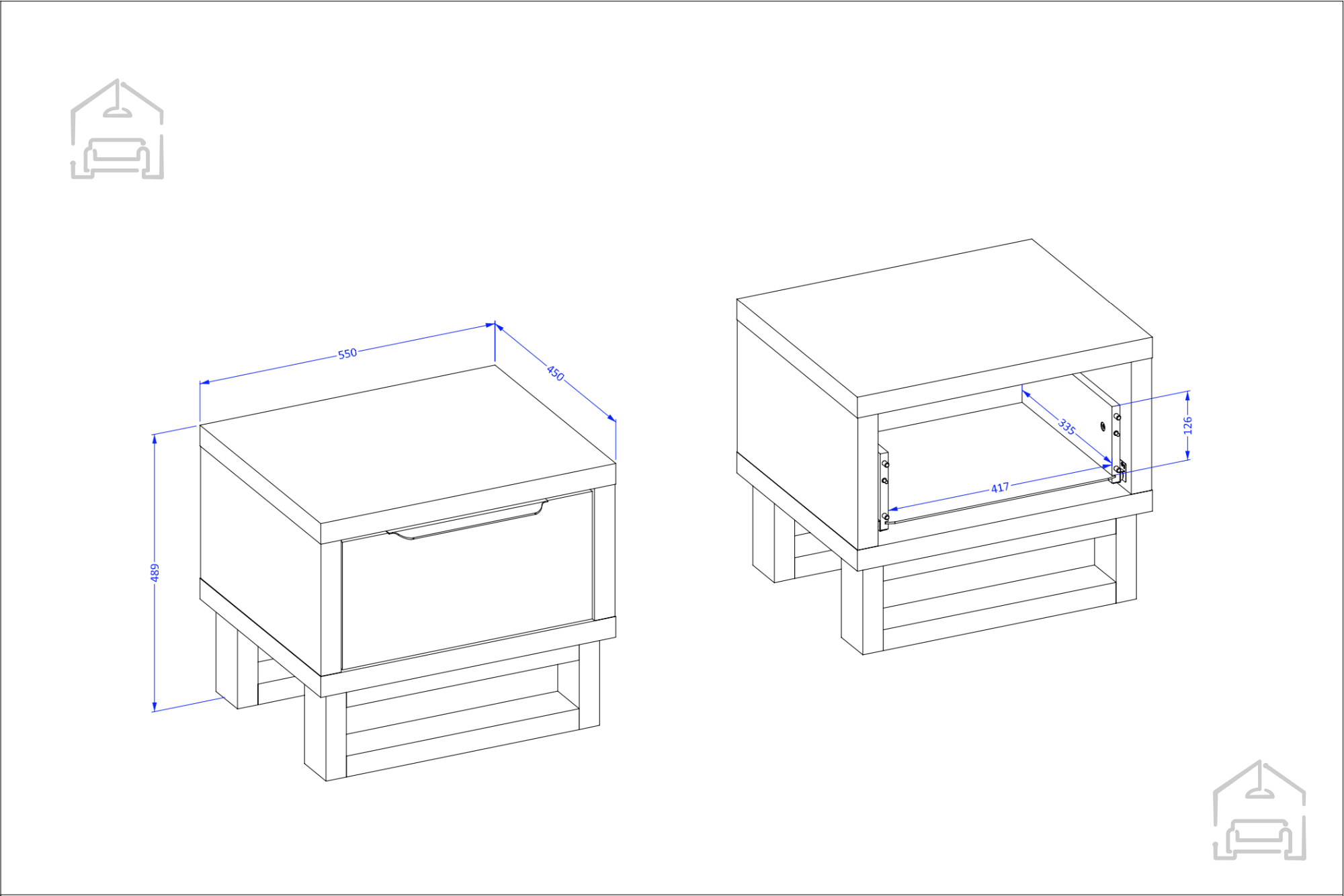 550
450
489
335
126
417