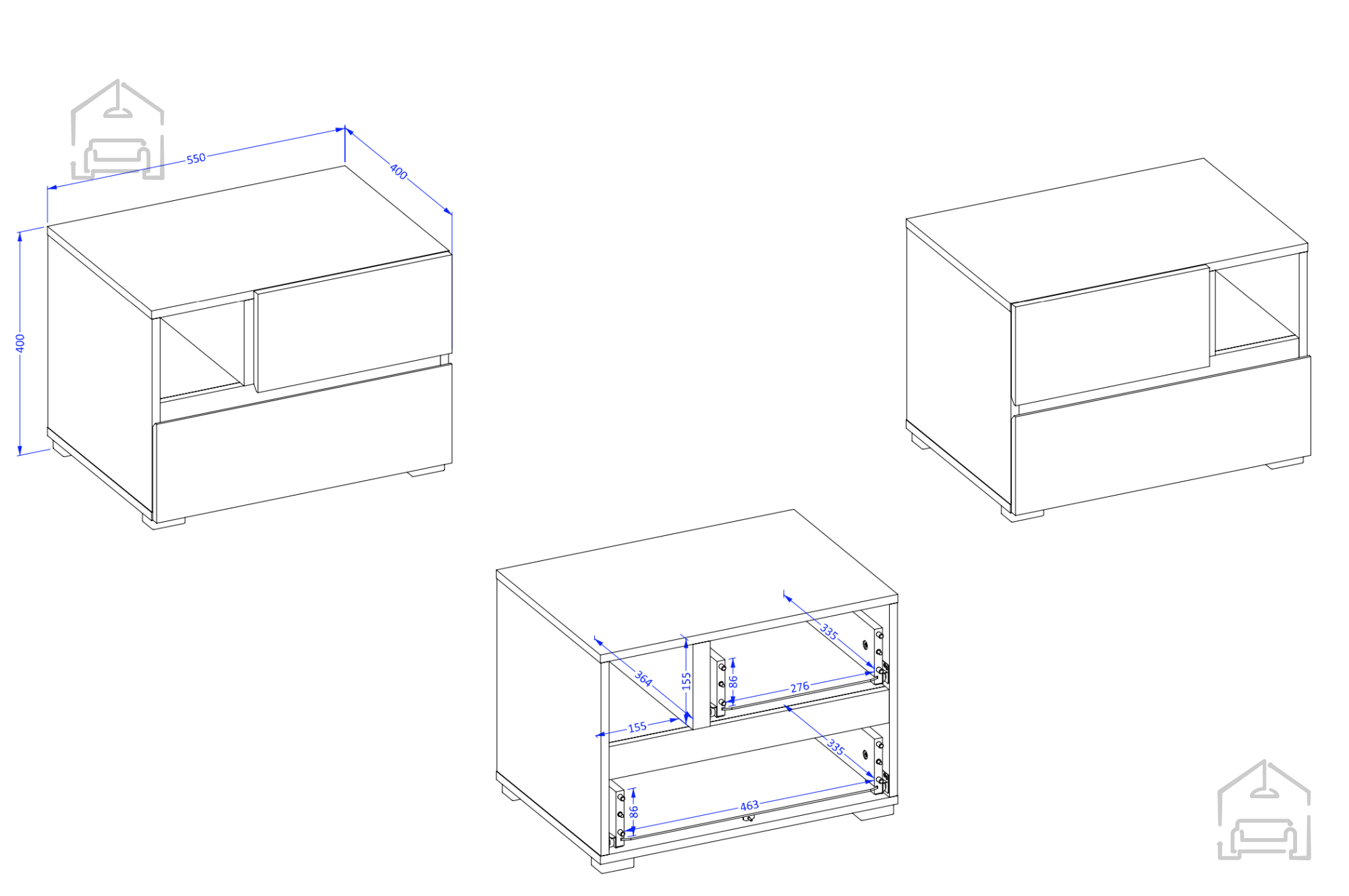 550
400
400

335
364
155
86
276
155
335
86
463