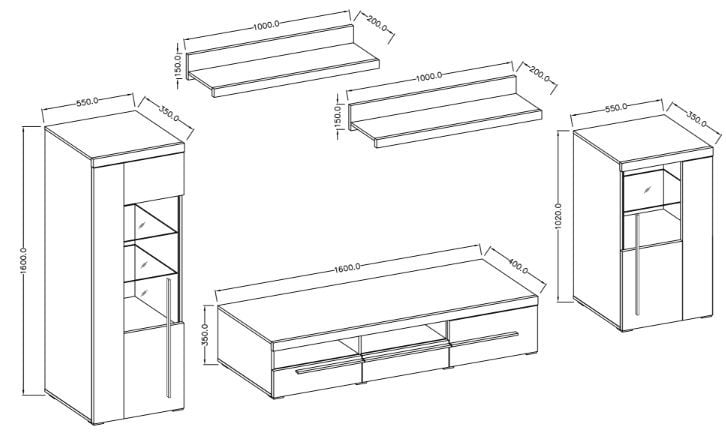 1000.0
200.0
150.0
1000.0
200.0
150.0
550.0
350.0
1600.0
550.0
350.0
1020.0
1600.0
400.0
350.0