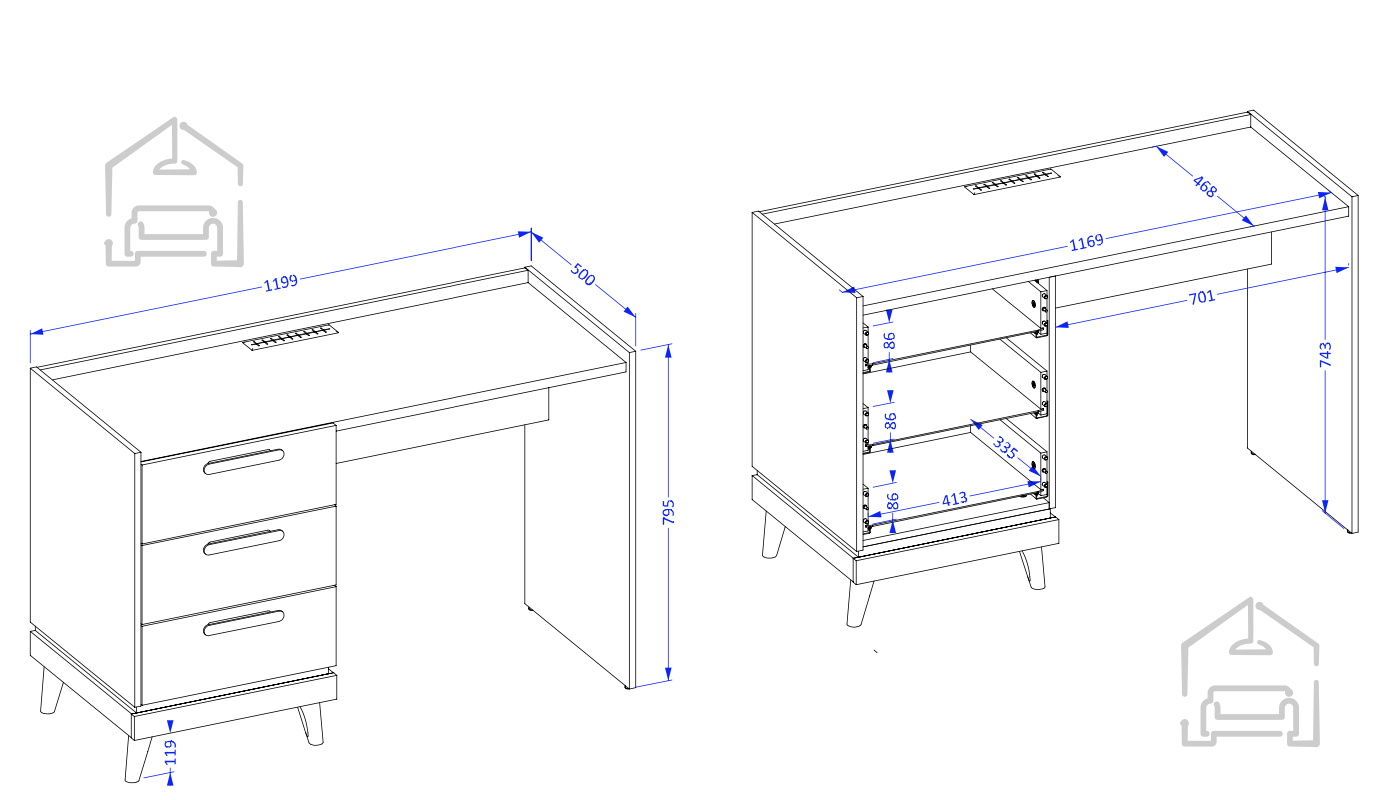 1199
500
795
119
468
1169
701
743
86
86
335
86
413