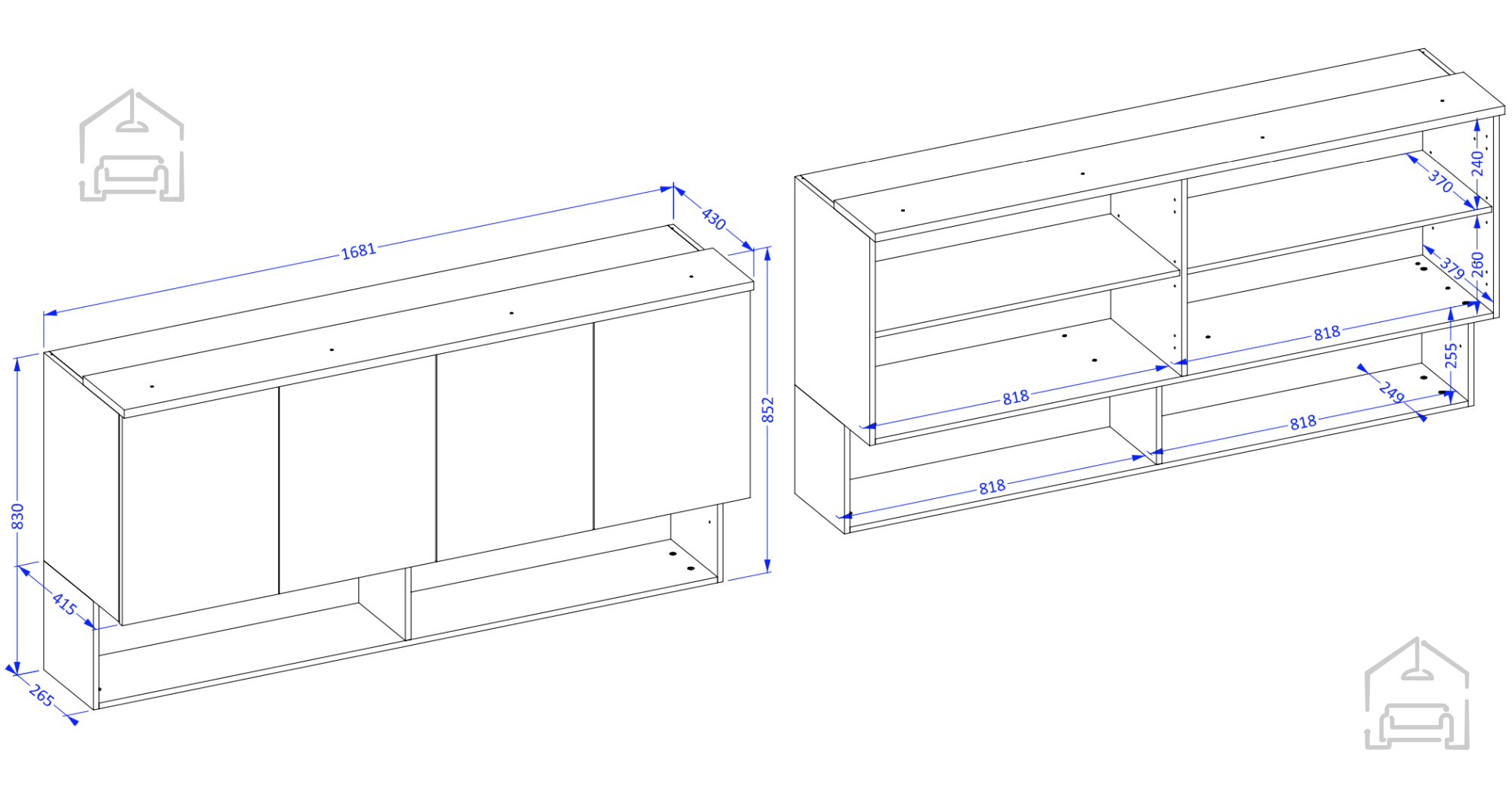 1681
430
852
830
415
265
240
370
260
379
818
255
249
818
818
818