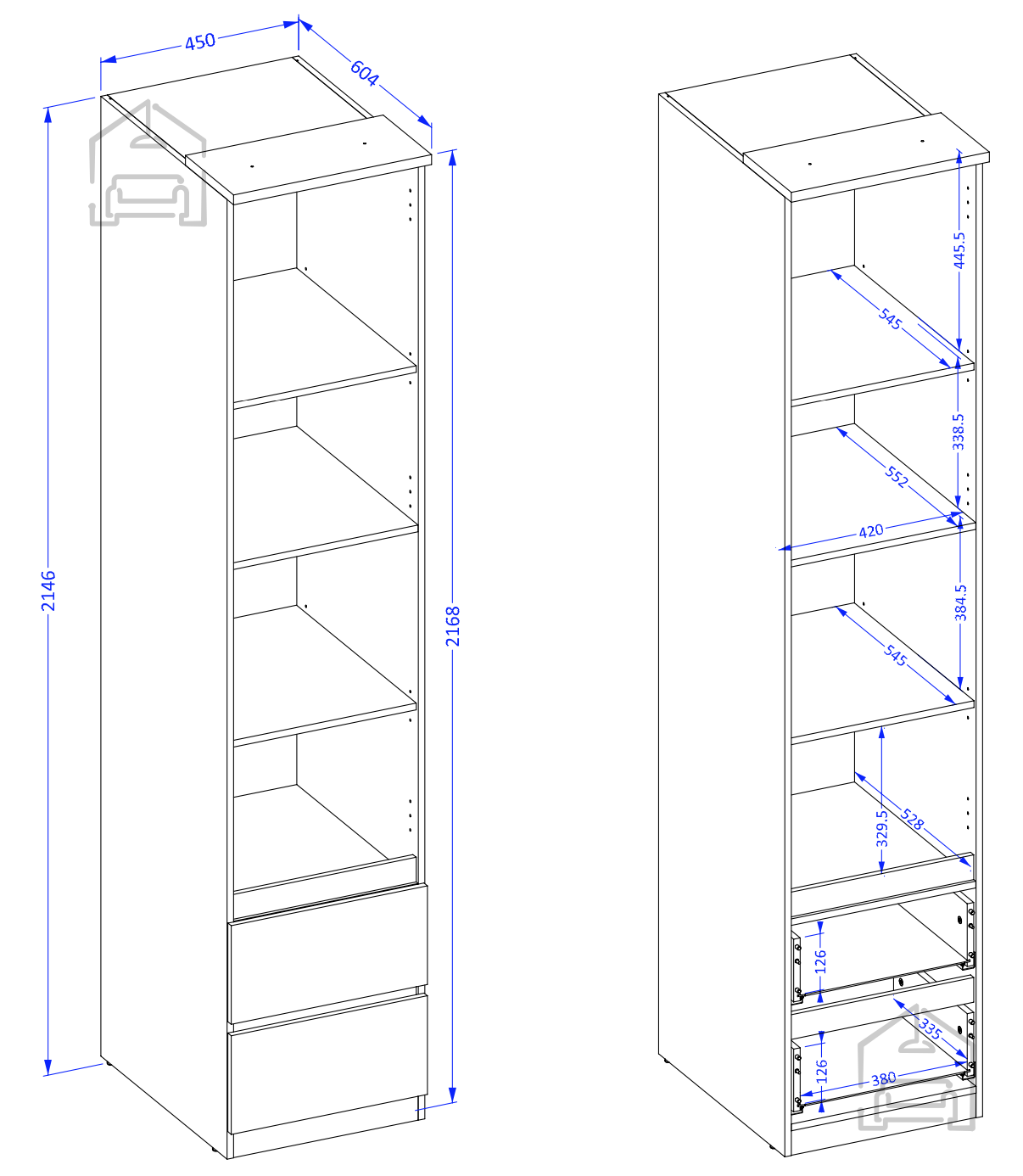 450
604
2146
2168
445.5
545
338.5
552
420
384.5
545
329.5
528
126
335
126
380