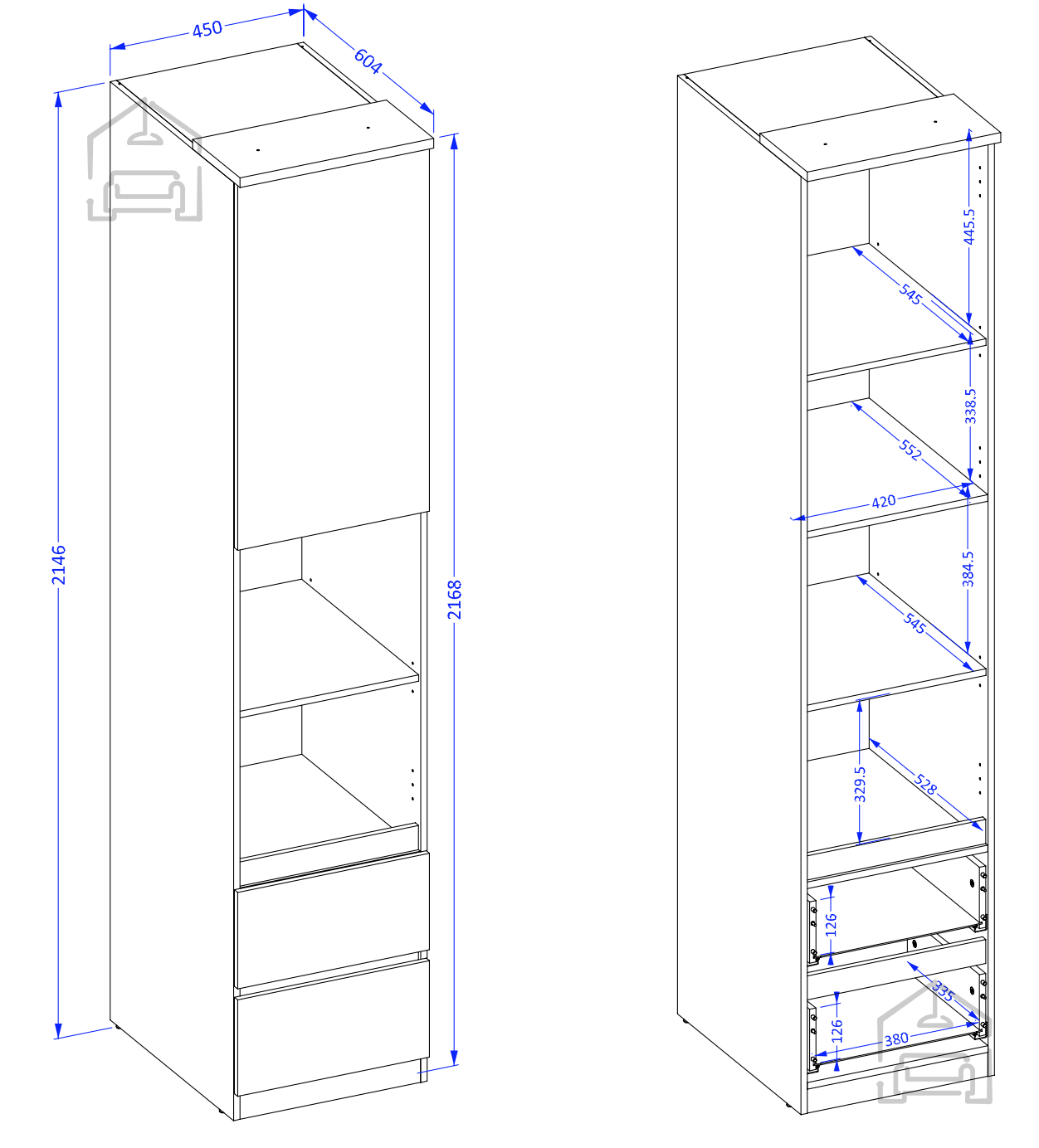 450
604
2146
2168
445.5
545
338.5
552
420
384.5
545
329.5
528
126
335
126
380