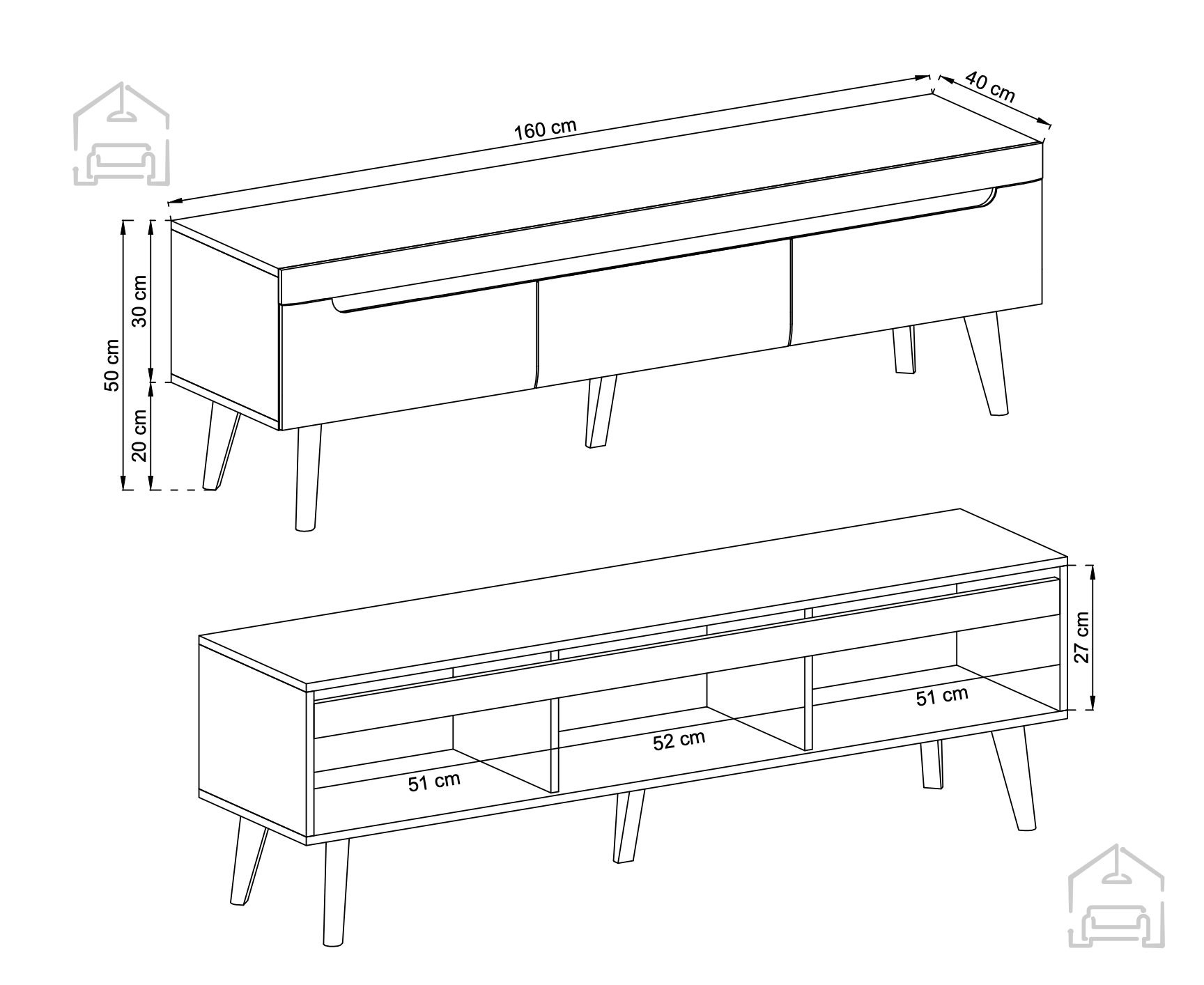 160 cm
40 cm
50 cm
30 cm
20 cm
27 cm
51 cm
52 cm
51 cm