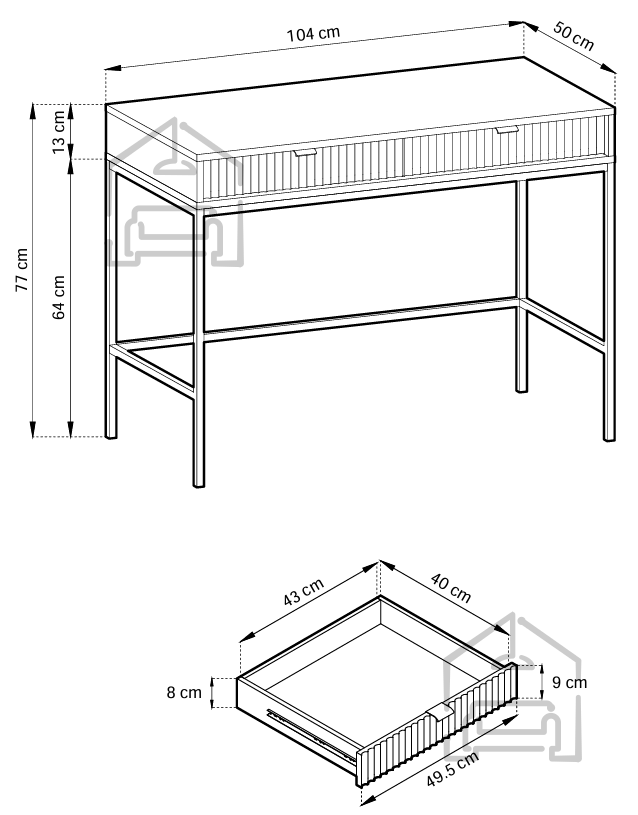 104 cm
50 cm
13 cm
77 cm
64 cm

43 cm
40 cm
8 cm
9 cm
49.5 cm