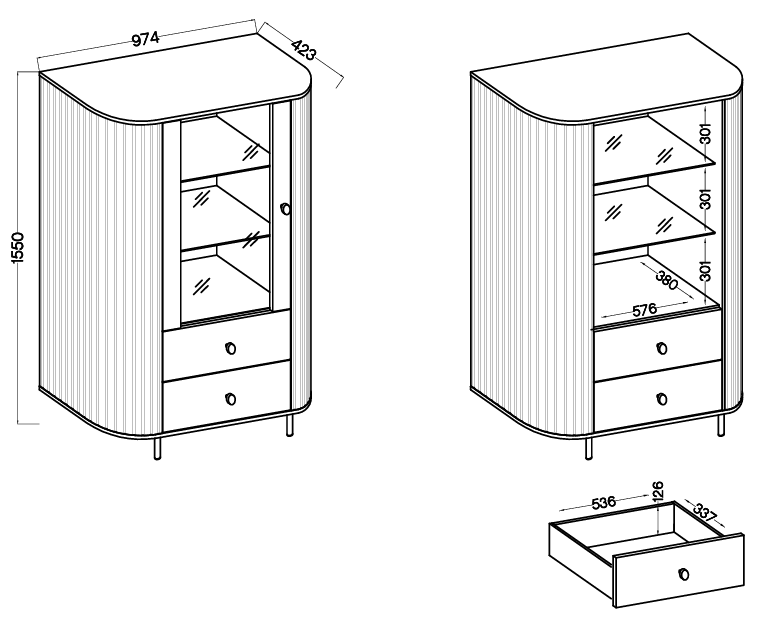 974
423
1550
301
301
301
380
576
536
126
337