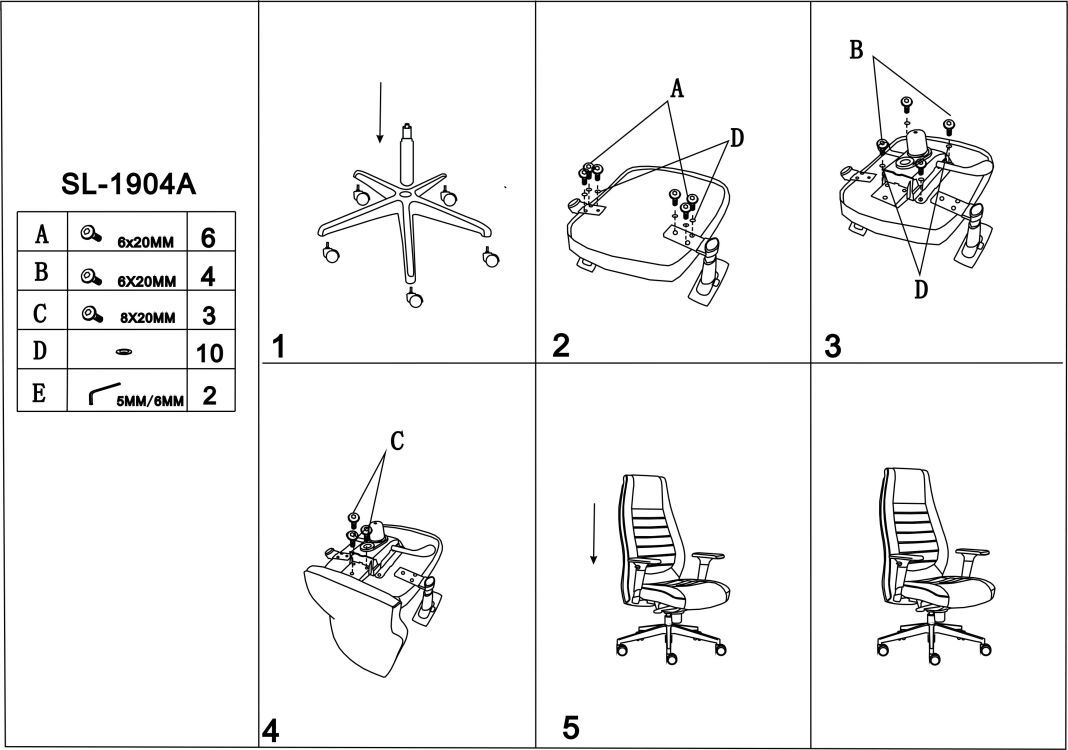 SL-1904A

| A | 6x20MM | 6 |
|---|---|---|
| B | 6X20MM | 4 |
| C | 8X20MM | 3 |
| D | | 10 |
| E | 5MM/6MM | 2 |

1

A
D
2

B
D
3

C
4

5