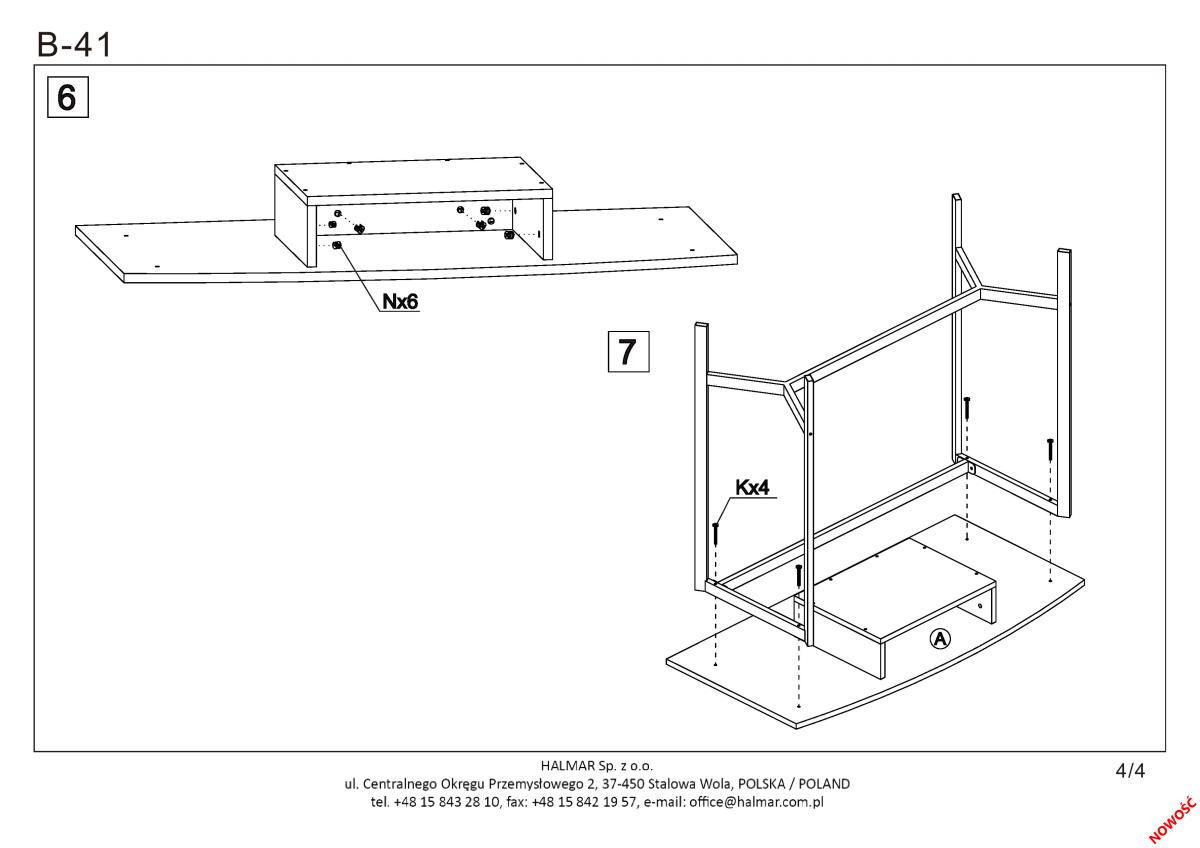 B-41

6

Nx6

7

Kx4

A

HALMAR Sp. z o.o.
ul. Centralnego Okręgu Przemysłowego 2, 37-450 Stalowa Wola, POLSKA / POLAND
tel. +48 15 843 28 10, fax: +48 15 842 19 57, e-mail: office@halmar.com.pl

4/4

NOWOŚĆ