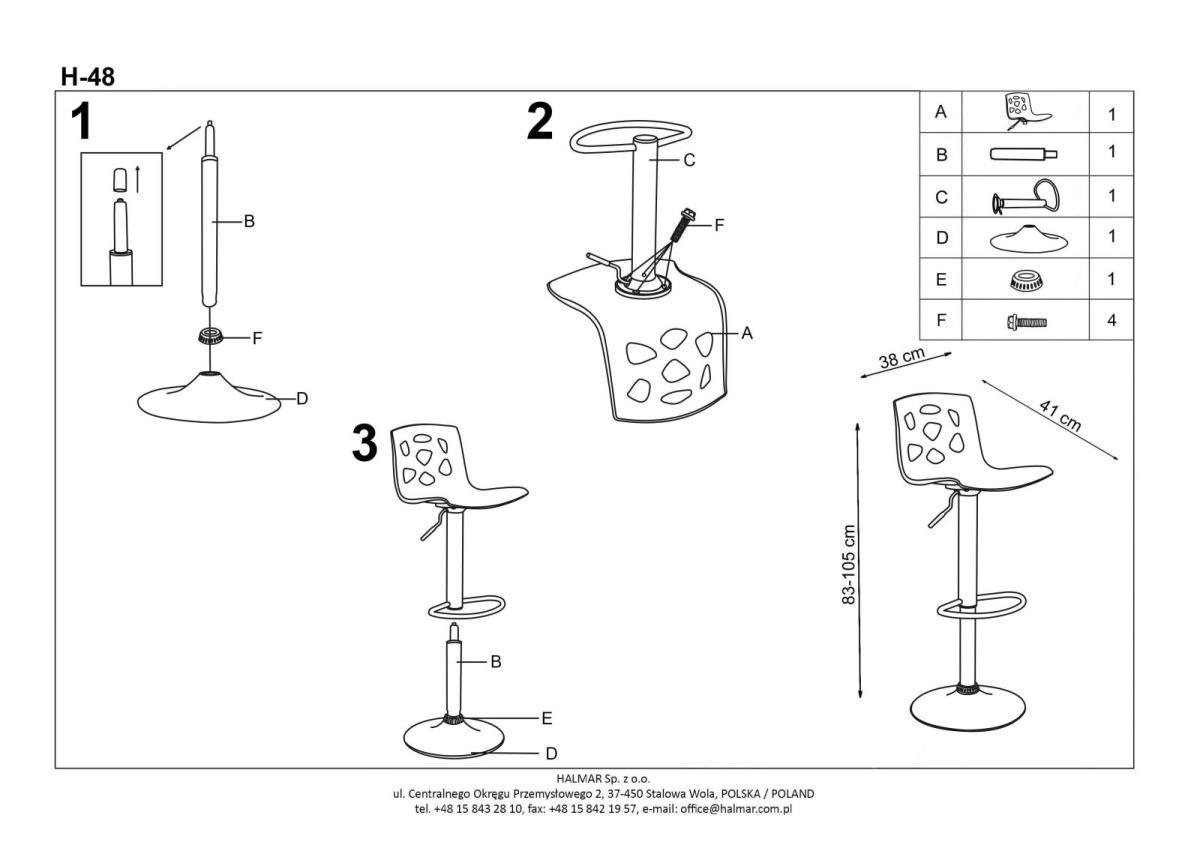 H-48

1

B

F

D

2

C

F

A

3

B

E

D

| A | | 1 |
|---|---|---|
| B | | 1 |
| C | | 1 |
| D | | 1 |
| E | | 1 |
| F | | 4 |

38 cm

41 cm

83-105 cm

HALMAR Sp. z o.o.
ul. Centralnego Okręgu Przemysłowego 2, 37-450 Stalowa Wola, POLSKA / POLAND
tel. +48 15 843 28 10, fax: +48 15 842 19 57, e-mail: office@halmar.com.pl