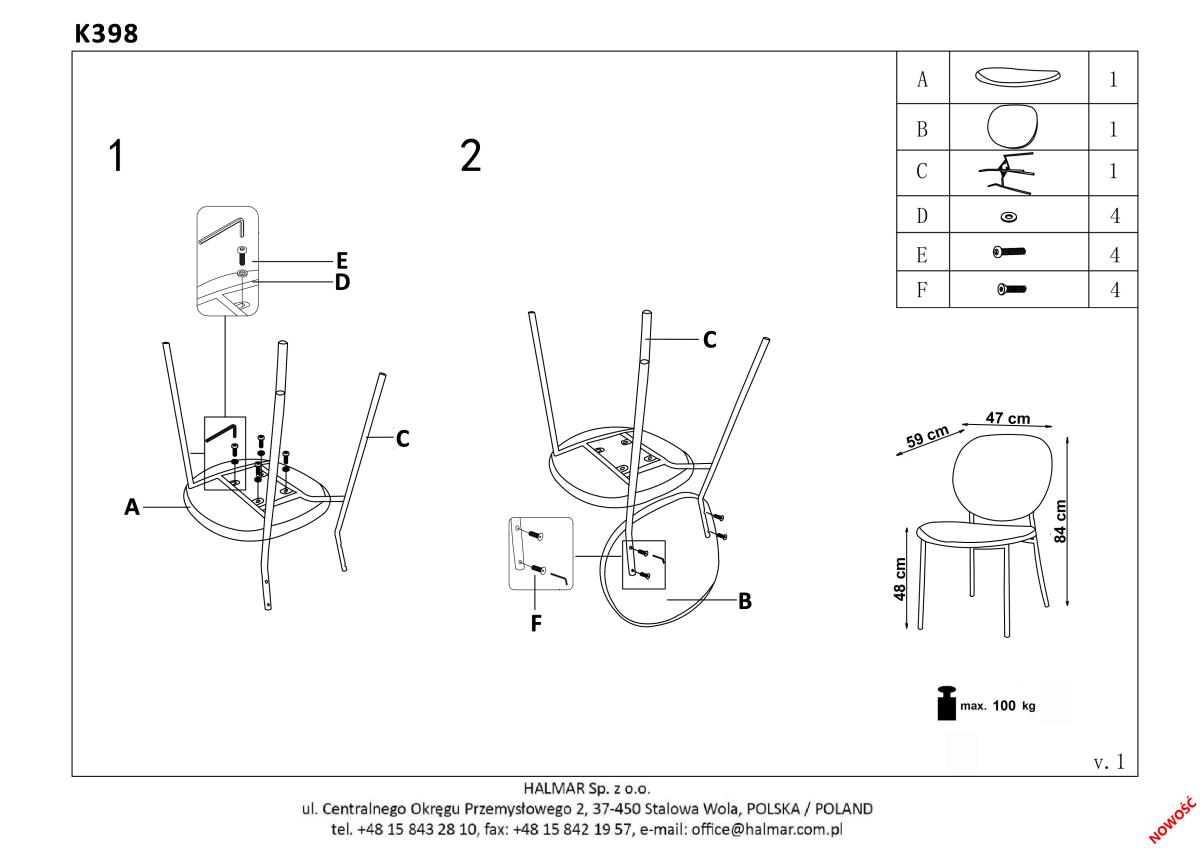 K398

1

E
D

C

A

2

C

F

B

| A | | 1 |
|---|---|---|
| B | | 1 |
| C | | 1 |
| D | | 4 |
| E | | 4 |
| F | | 4 |

59 cm
47 cm
84 cm
48 cm

max. 100 kg

v. 1

HALMAR Sp. z o.o.
ul. Centralnego Okręgu Przemysłowego 2, 37-450 Stalowa Wola, POLSKA / POLAND
tel. +48 15 843 28 10, fax: +48 15 842 19 57, e-mail: office@halmar.com.pl

NOWOŚĆ