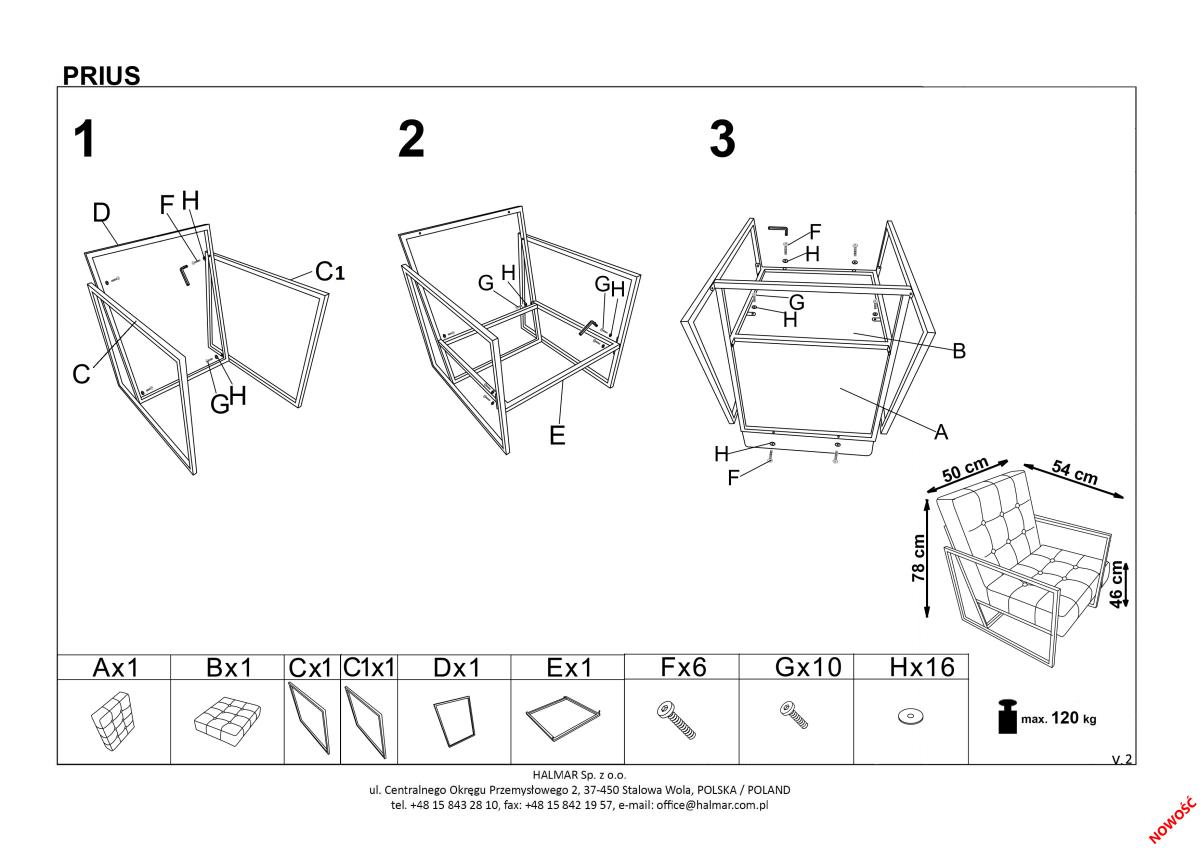 PRIUS

1

D
F H
C1
C
G H

2

G H
G H
E

3

F
H
G
H
B
A
H
F

50 cm
54 cm
78 cm
46 cm

| Ax1 | Bx1 | Cx1 | C1x1 | Dx1 | Ex1 | Fx6 | Gx10 | Hx16 |
|---|---|---|---|---|---|---|---|---|
| | | | | | | | | |

max. 120 kg

V. 2

HALMAR Sp. z o.o.
ul. Centralnego Okręgu Przemysłowego 2, 37-450 Stalowa Wola, POLSKA / POLAND
tel. +48 15 843 28 10, fax: +48 15 842 19 57, e-mail: office@halmar.com.pl

NOWOŚĆ