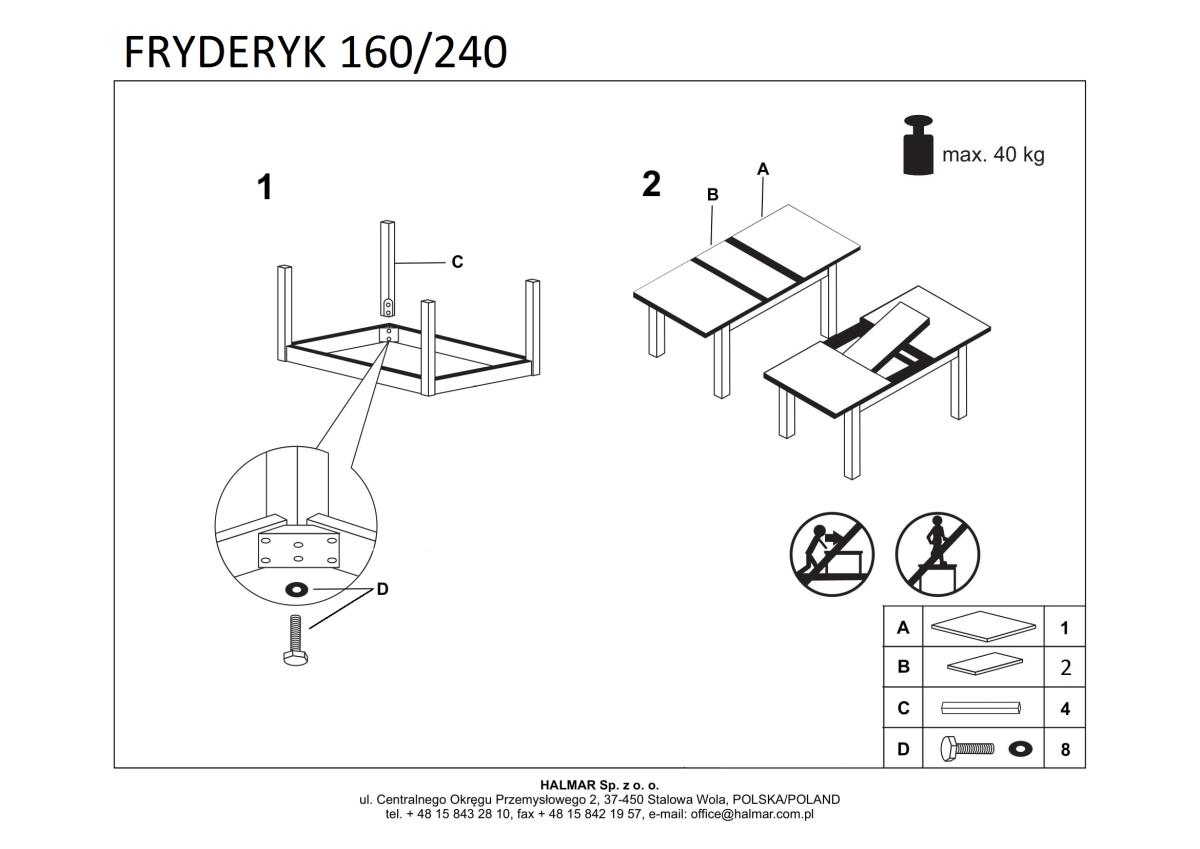 FRYDERYK 160/240

max. 40 kg

1

C

D

2

B

A

| A | | 1 |
|---|---|---|
| B | | 2 |
| C | | 4 |
| D | | 8 |

HALMAR Sp. z o. o.
ul. Centralnego Okręgu Przemysłowego 2, 37-450 Stalowa Wola, POLSKA/POLAND
tel. + 48 15 843 28 10, fax + 48 15 842 19 57, e-mail: office@halmar.com.pl