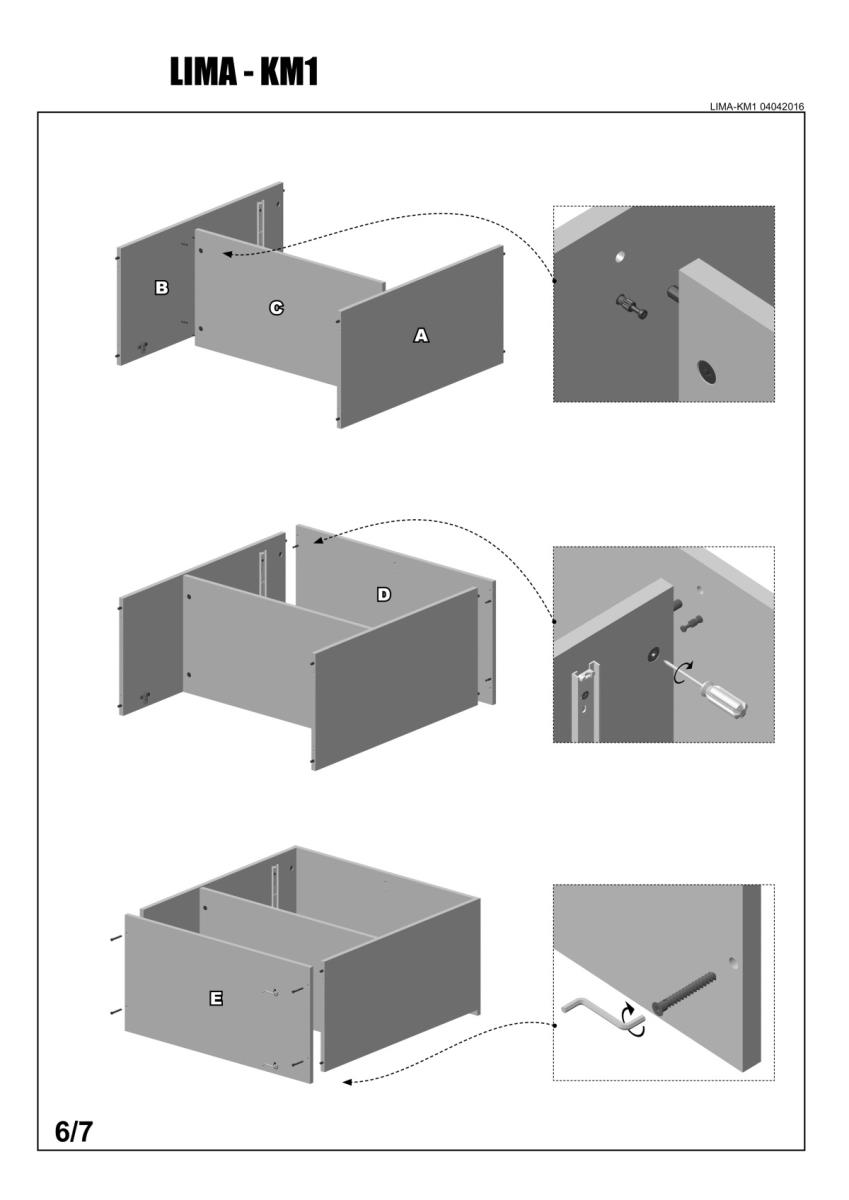 LIMA - KM1

LIMA-KM1 04042016

B

C

A

D

E

6/7