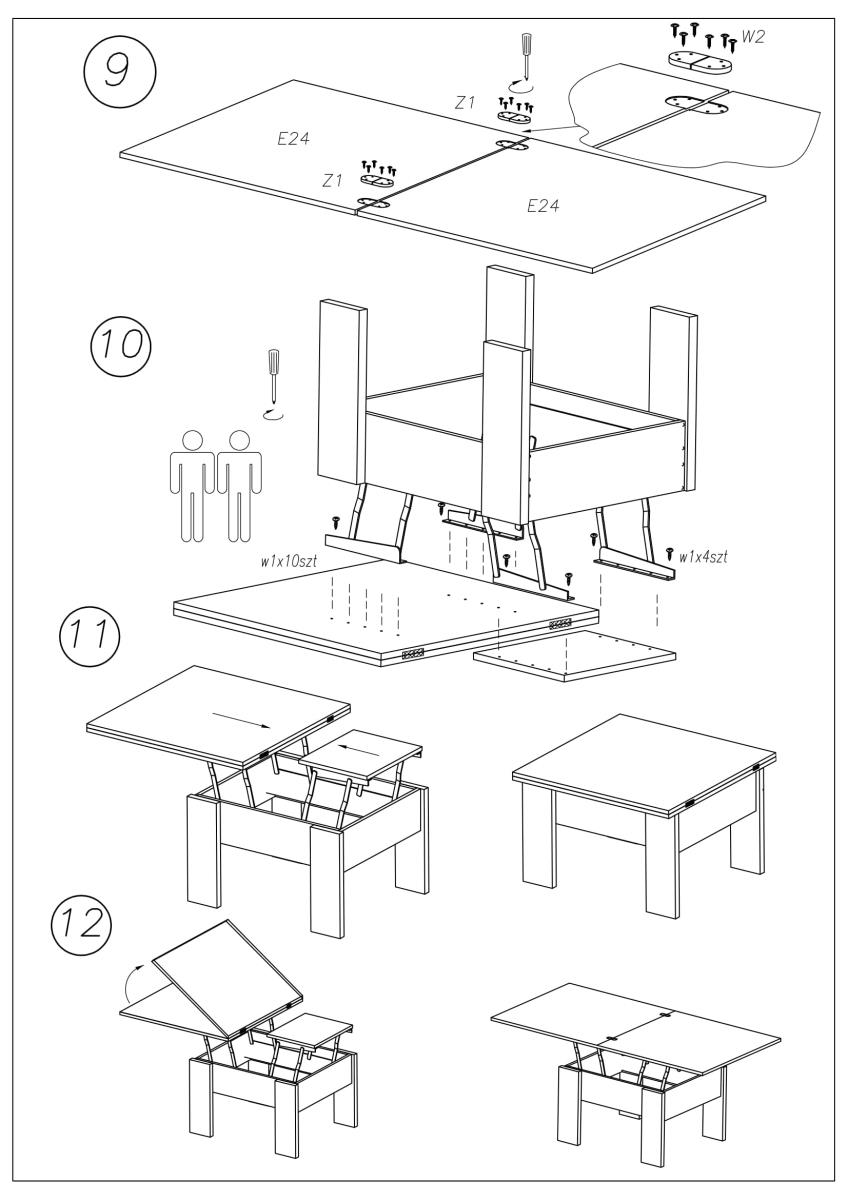 9

W2

Z1

E24

Z1

E24

10

w1x10szt

w1x4szt

11

12