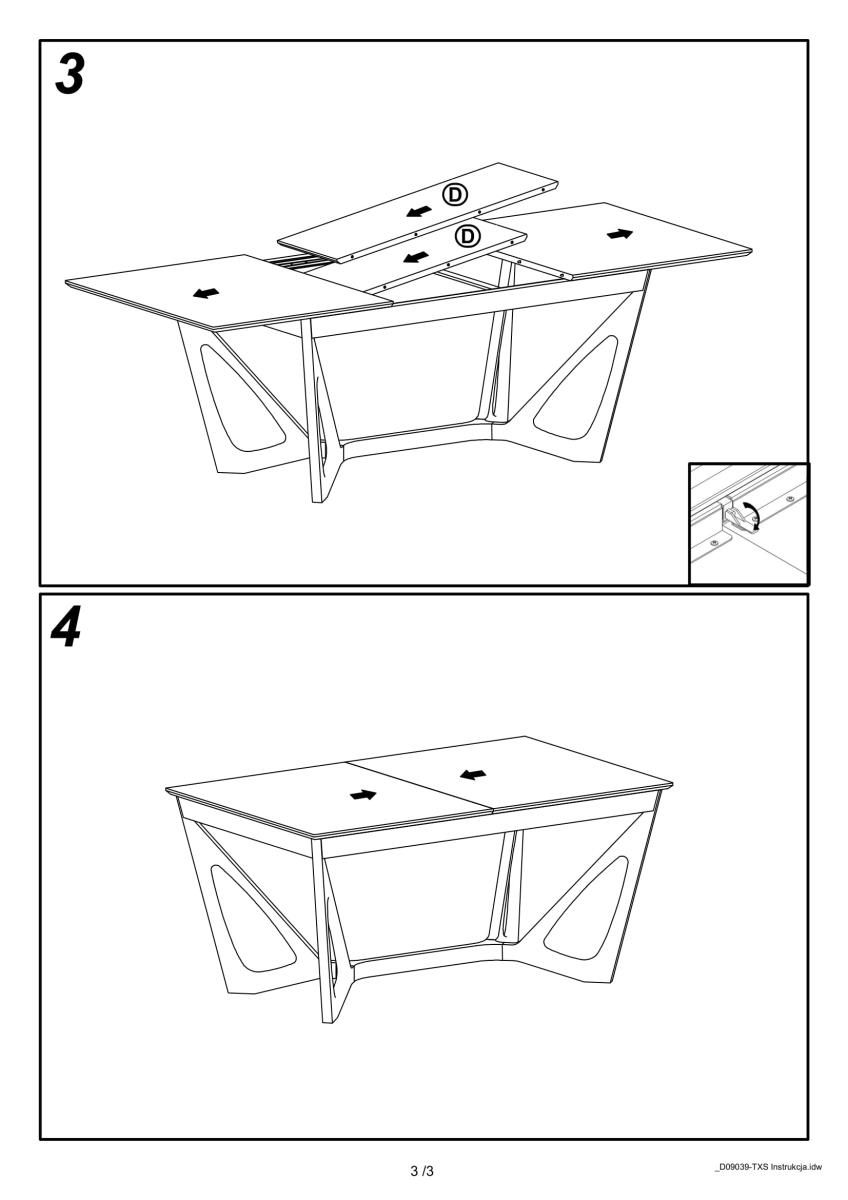 3

D

D

4

3 /3

_D09039-TXS Instrukcja.idw