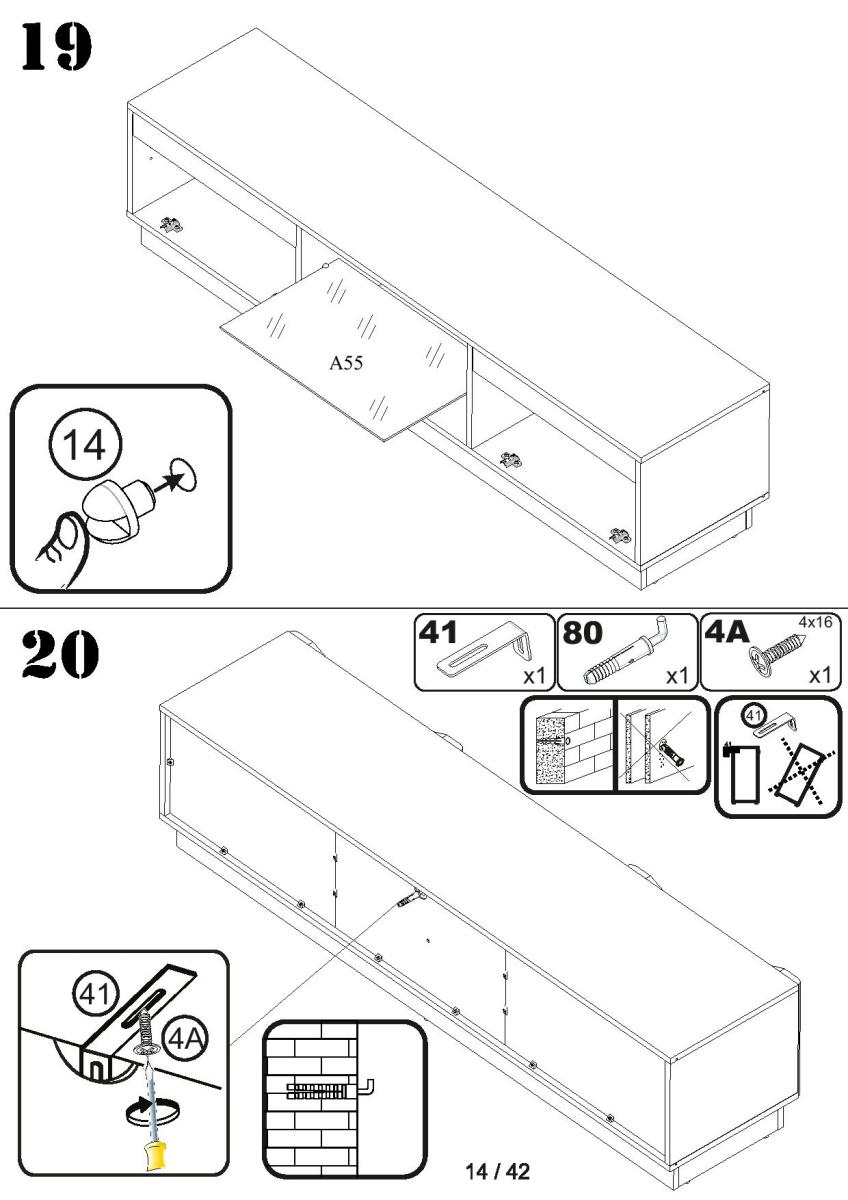 19

A55

14

20

41
x1

80
x1

4A
4x16
x1

41

41

4A

14 / 42