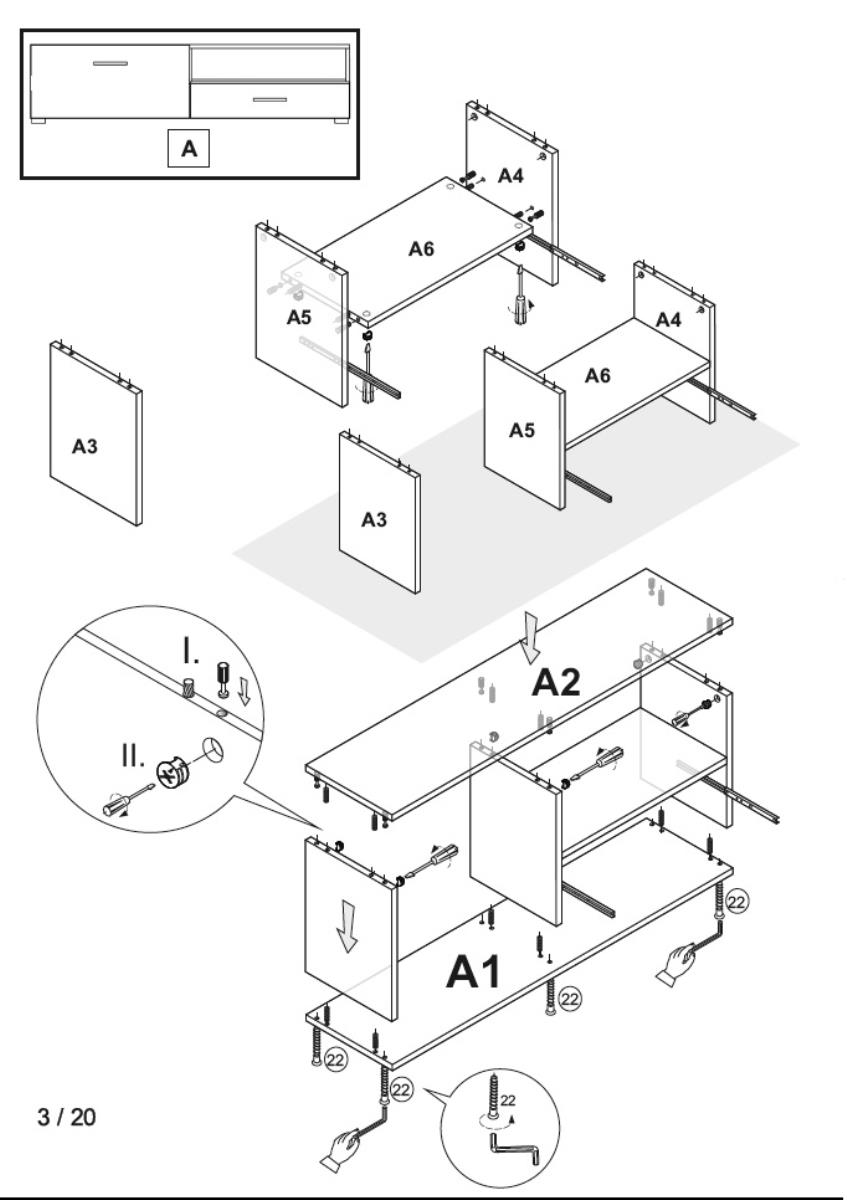 A

A4

A6

A5

A4

A6

A5

A3

A3

I.

II.

A2

A1

22

22

22

22

22

3 / 20