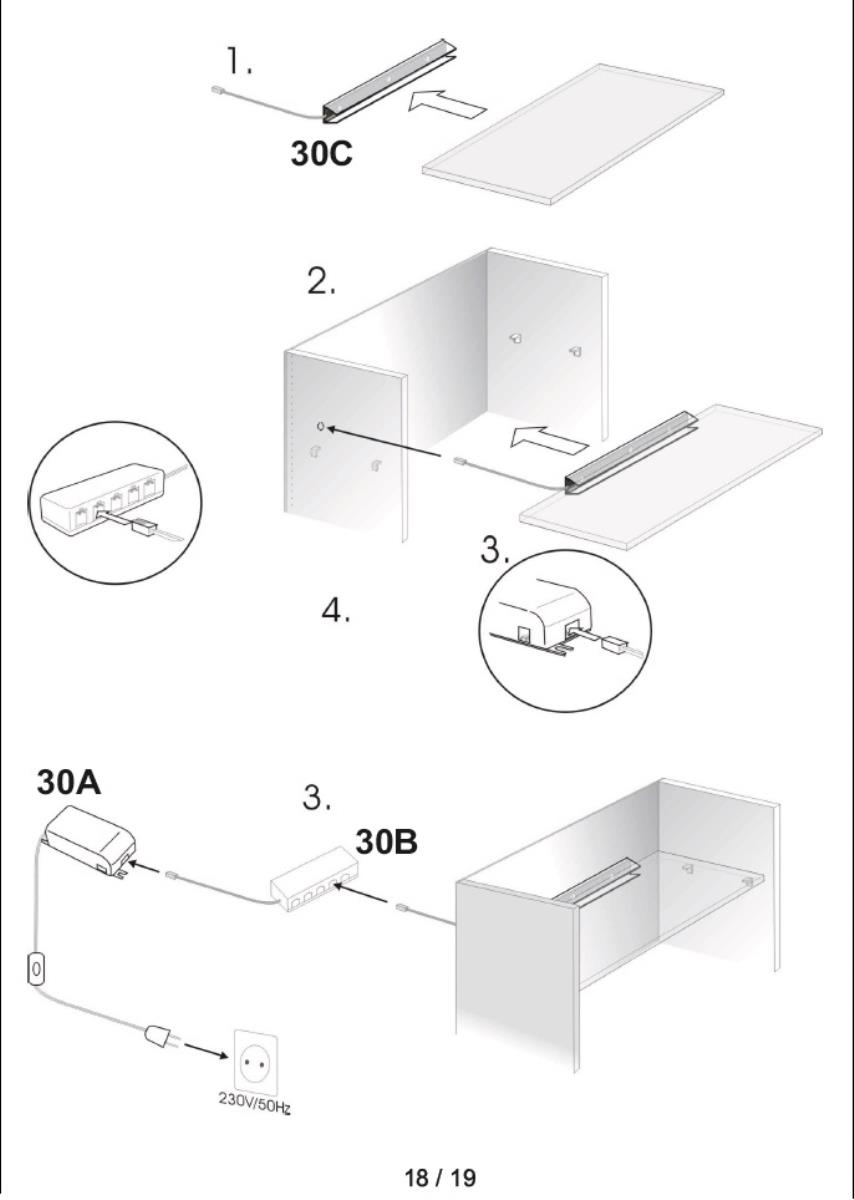 1.

30C

2.

3.

4.

30A

3.

30B

0

230V/50Hz

18 / 19