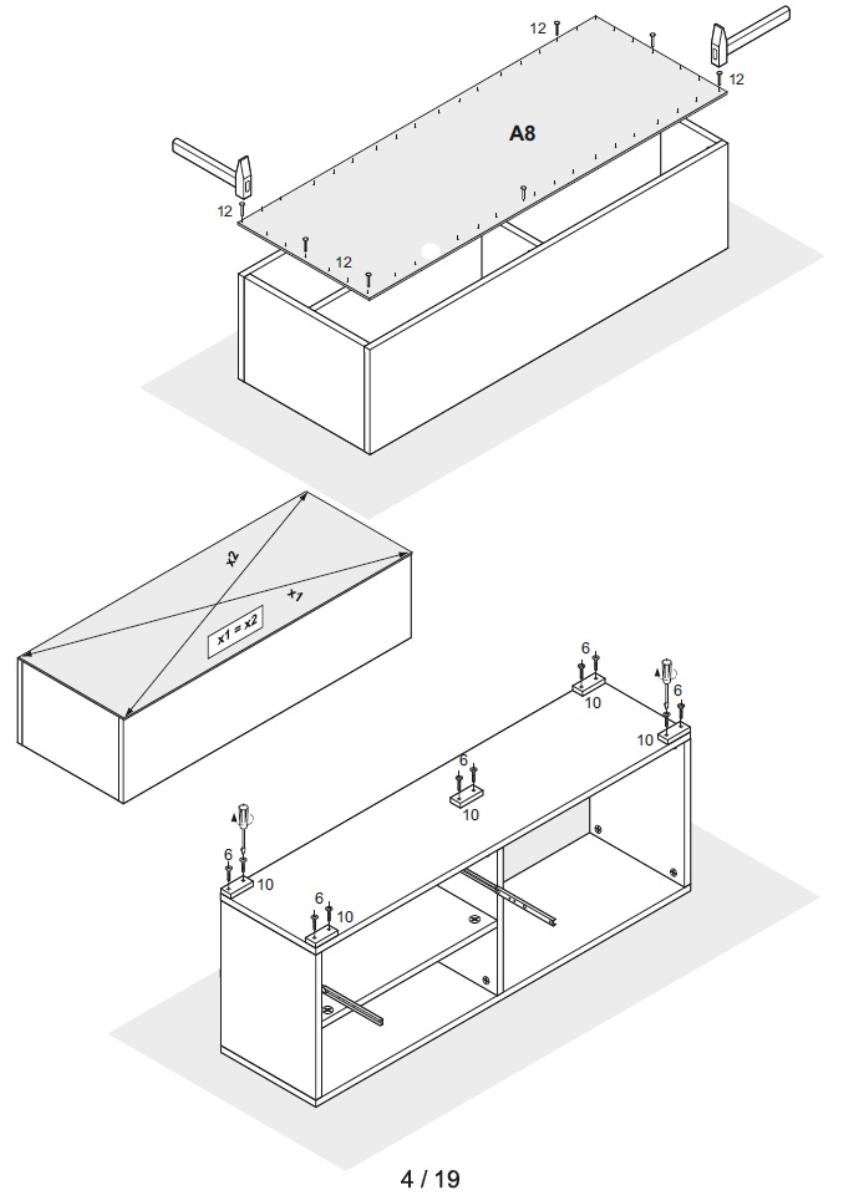 12
12
A8
12
12

x2
x1
x1 = x2

6
10
6
10
6
10
6
10
6
10

4 / 19