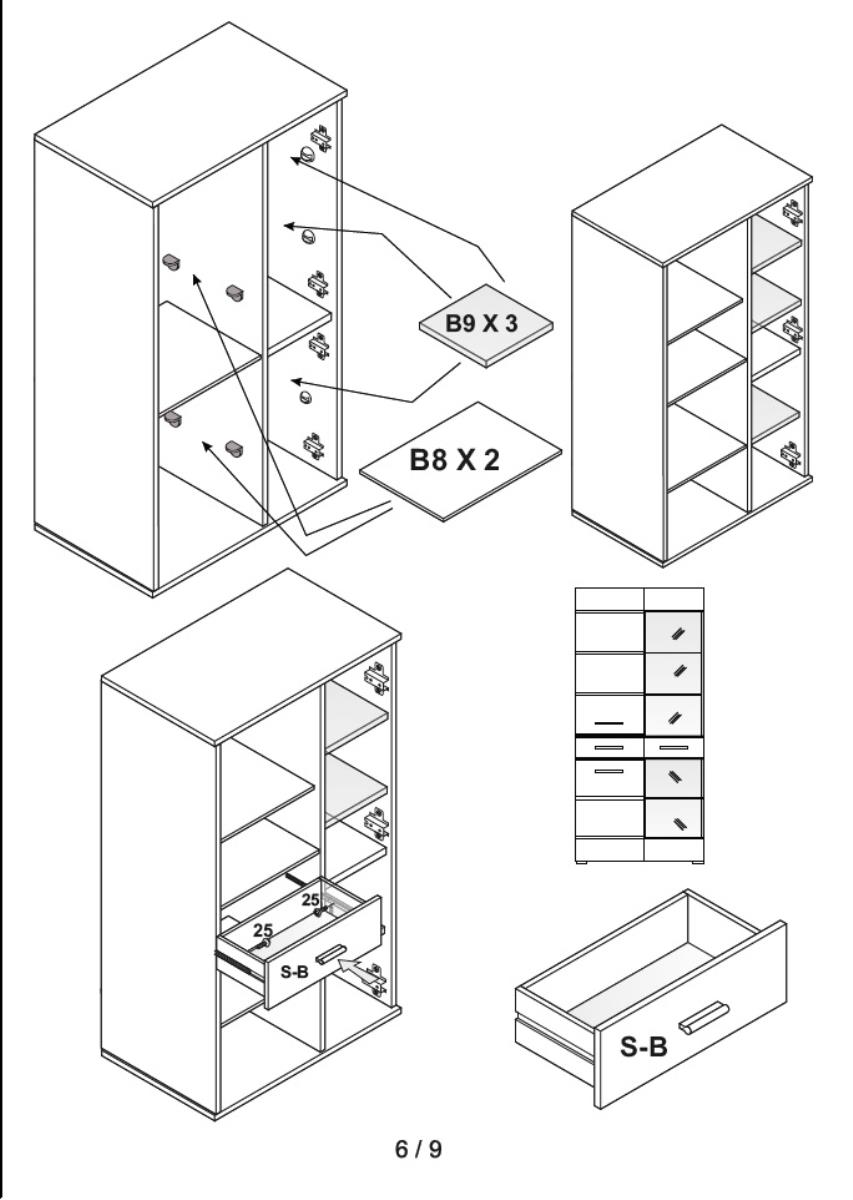 B9 X 3

B8 X 2

25

25

S-B

S-B

6 / 9