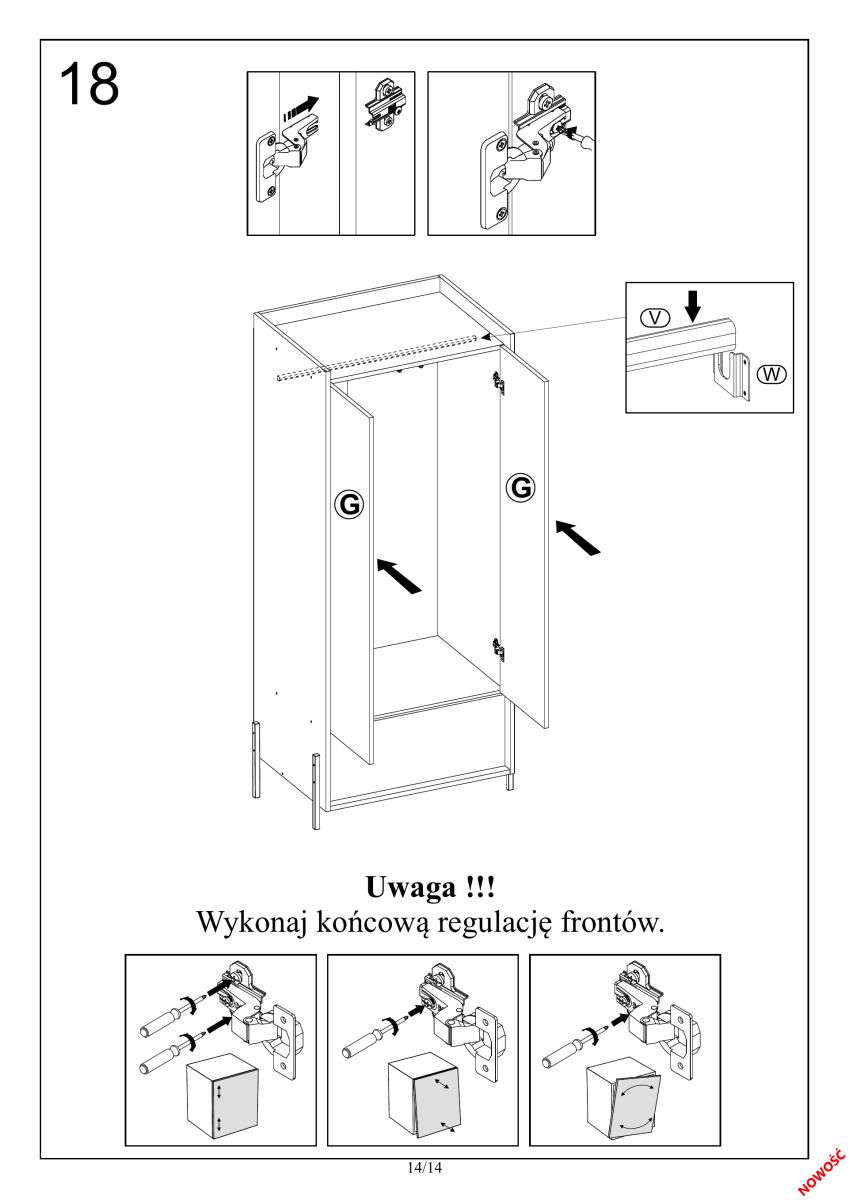 18

V

W

G

G

**Uwaga !!!**
Wykonaj końcową regulację frontów.

14/14

NOWOŚĆ