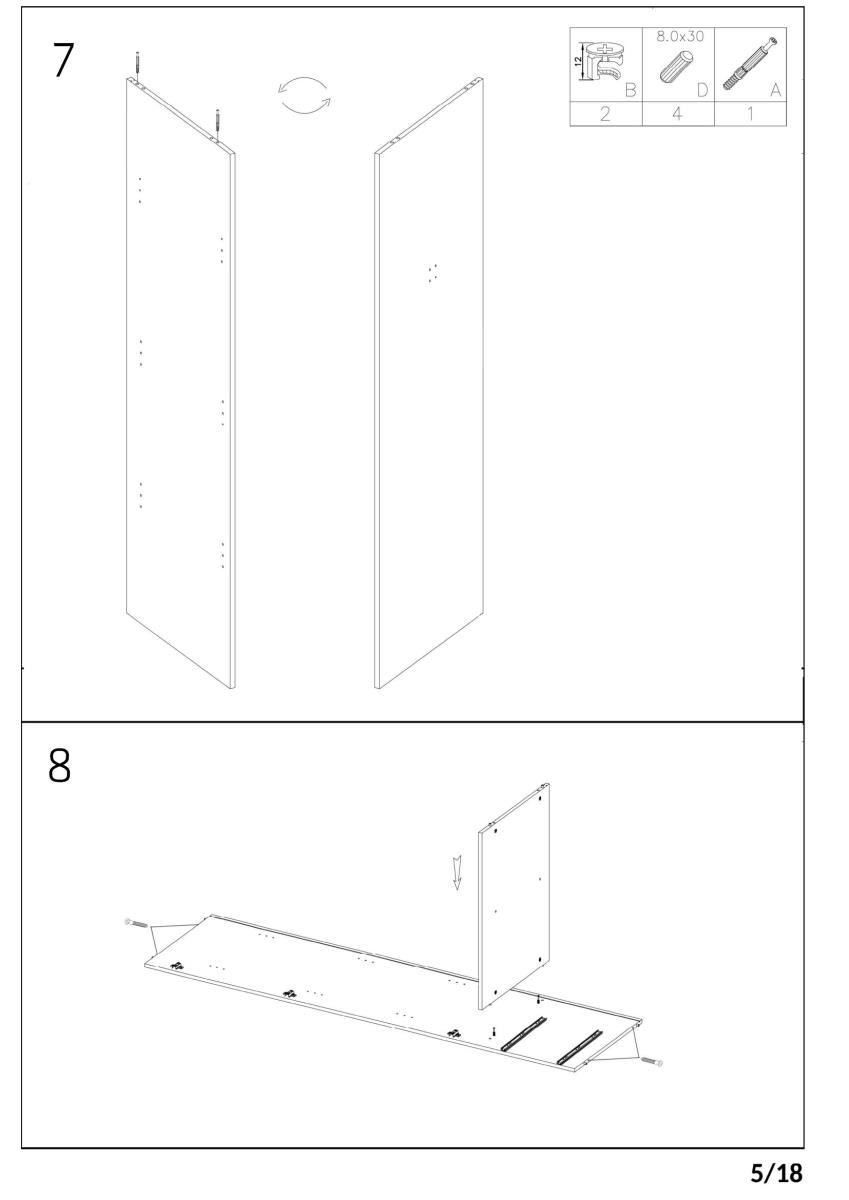 7

| 12 B | 8.0x30 D | A |
|---|---|---|
| 2 | 4 | 1 |

8

5/18