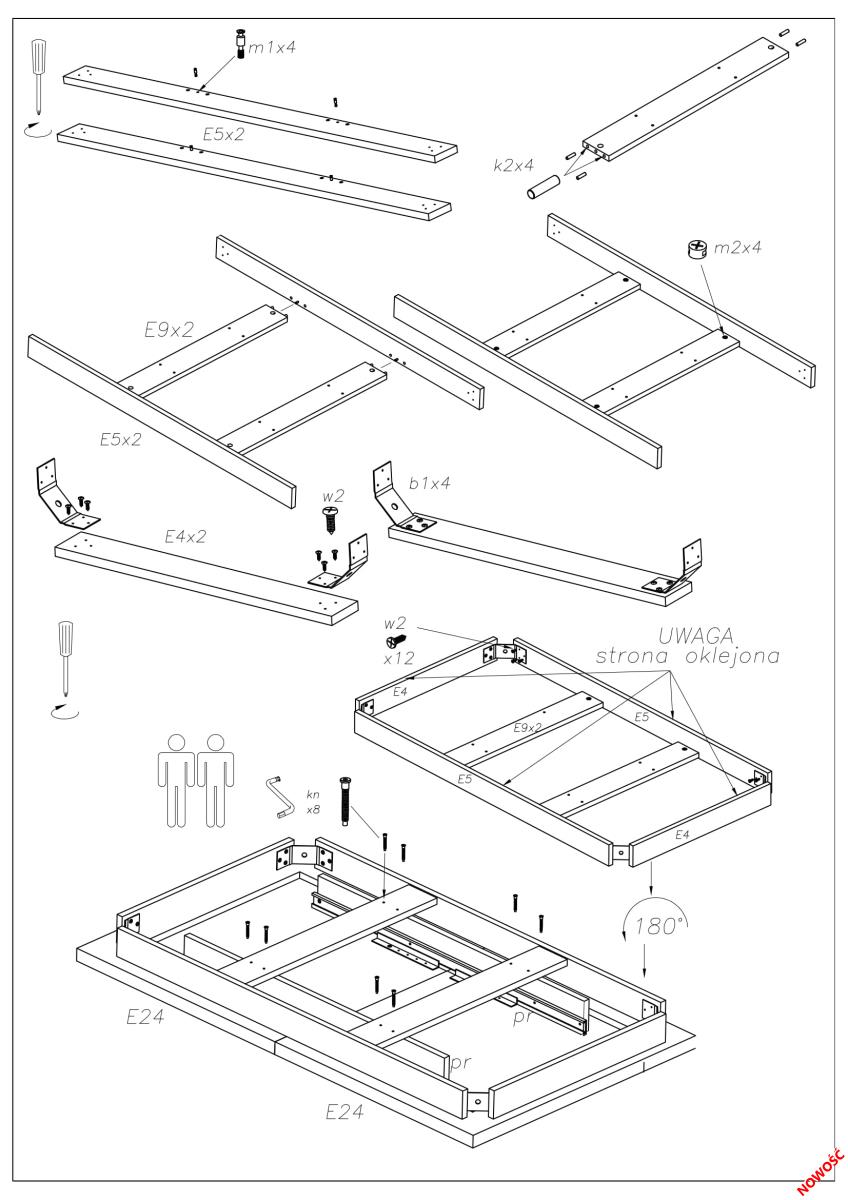 m1x4

E5x2

k2x4

m2x4

E9x2

E5x2

w2

b1x4

E4x2

w2
x12

UWAGA
strona oklejona

E4

E9x2

E5

E5

E4

kn
x8

180°

E24

pr

pr

E24

NOWOŚĆ