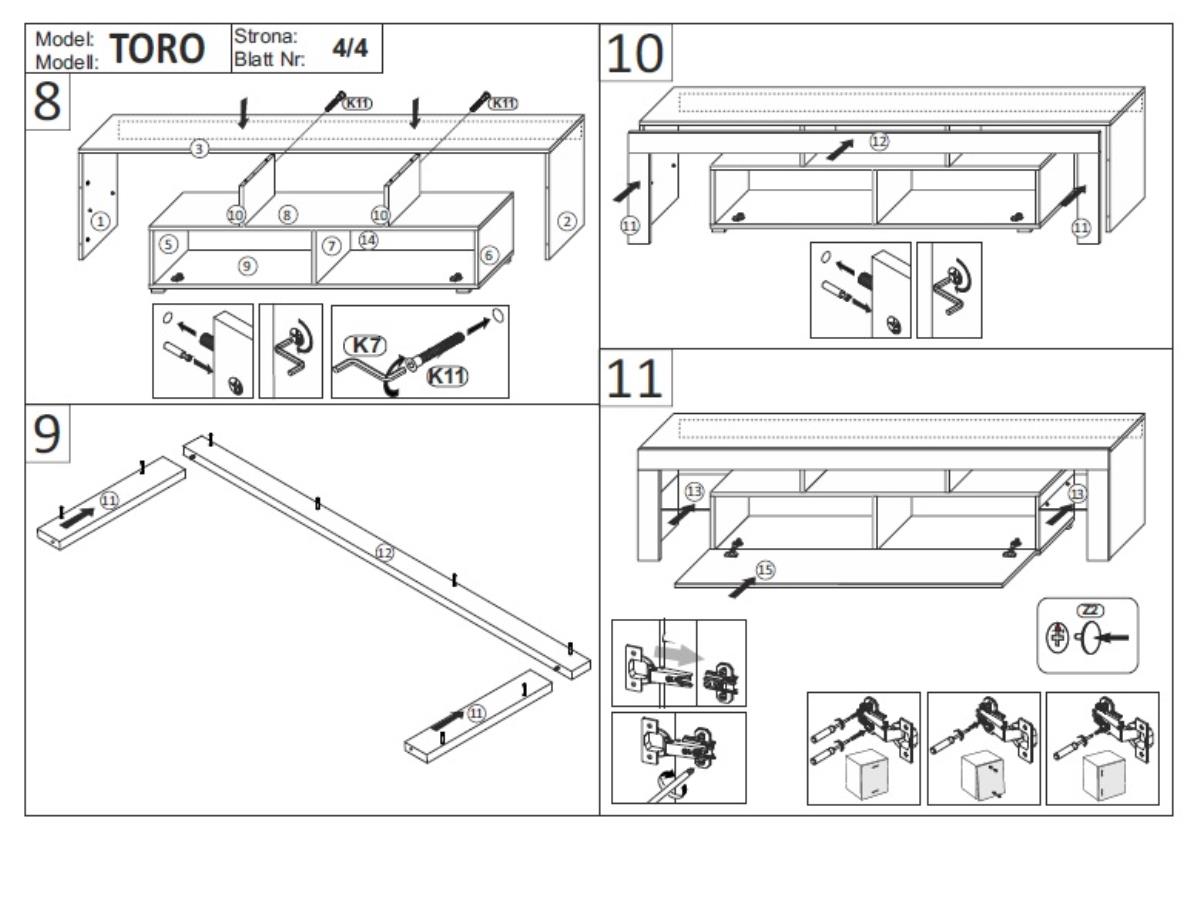 Model:
Modell: TORO
Strona:
Blatt Nr: 4/4

8
K11
K11
3
1
10
8
10
2
5
7
14
6
9
K7
K11

9
11
12
11

10
12
11
11

11
13
13
15
Z2