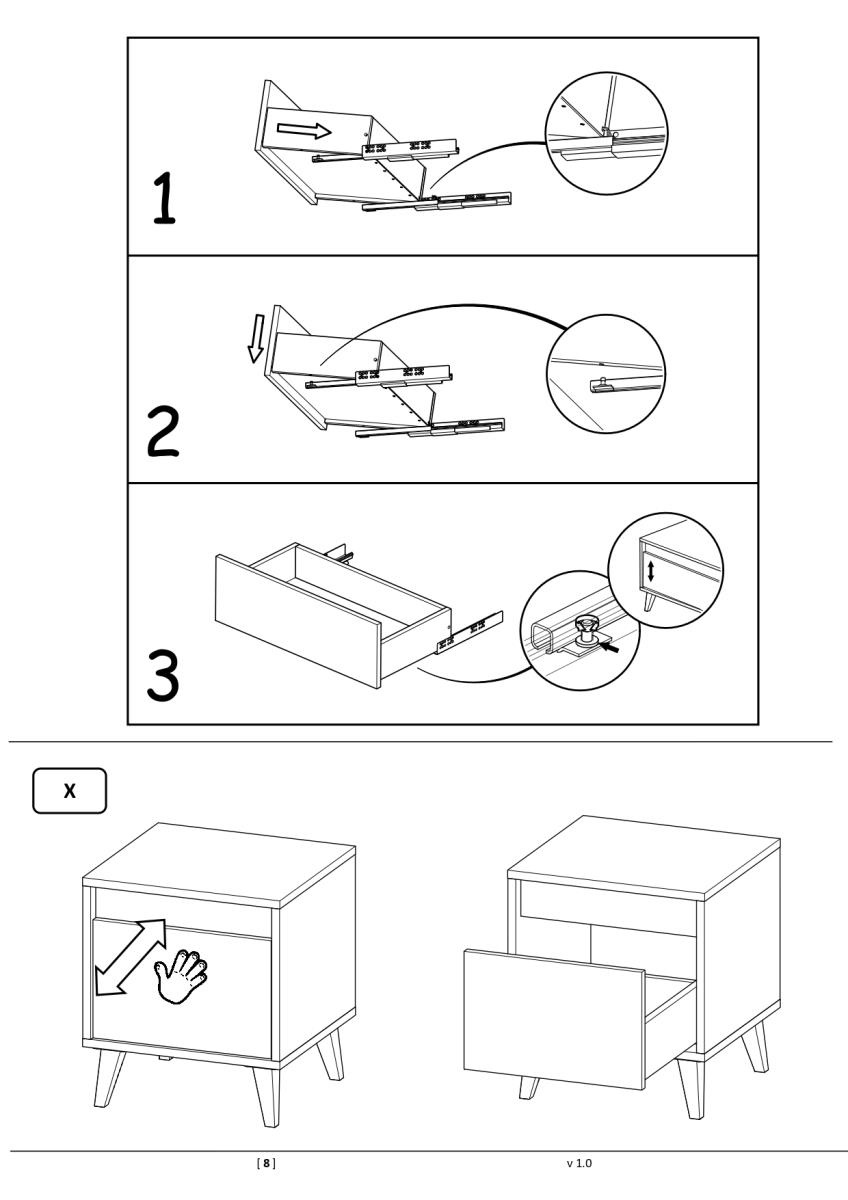 1

2

3

X

[ 8 ]

v 1.0