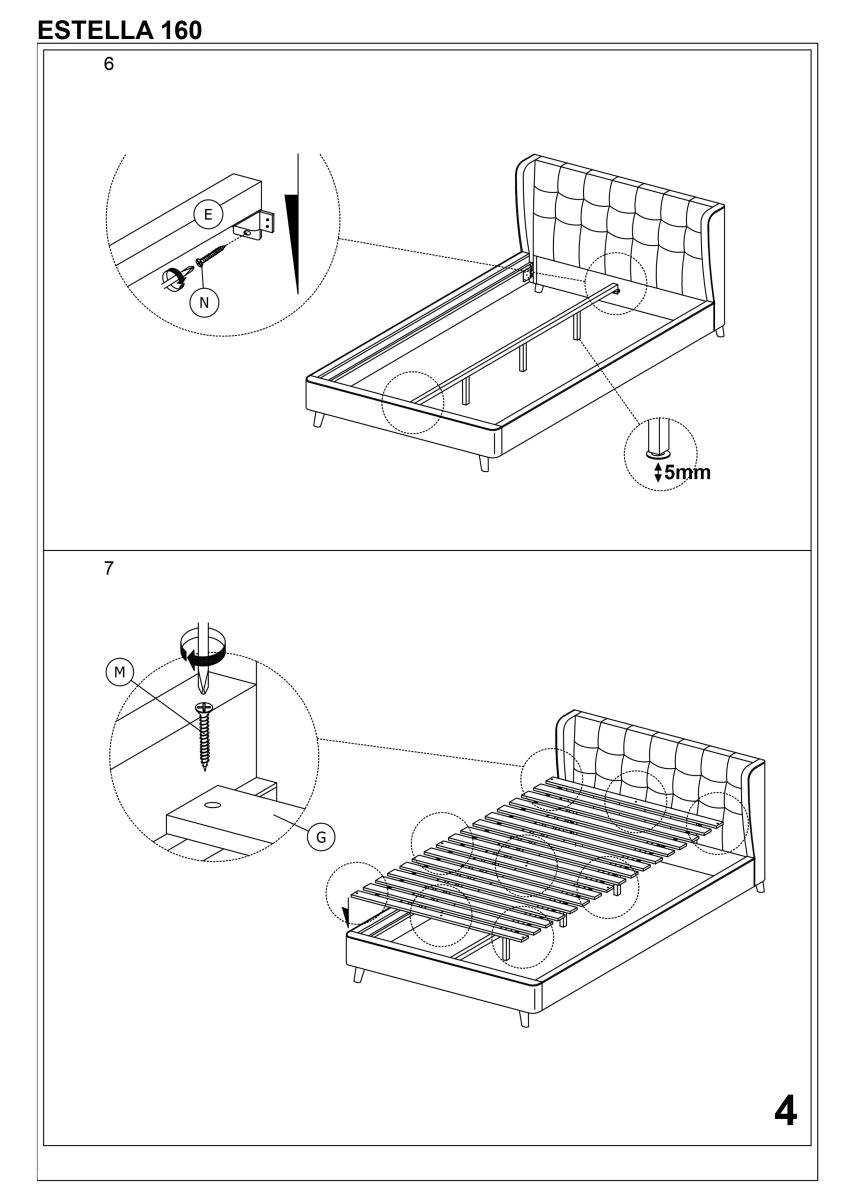 ESTELLA 160

6

E

N

5mm

7

M

G

4