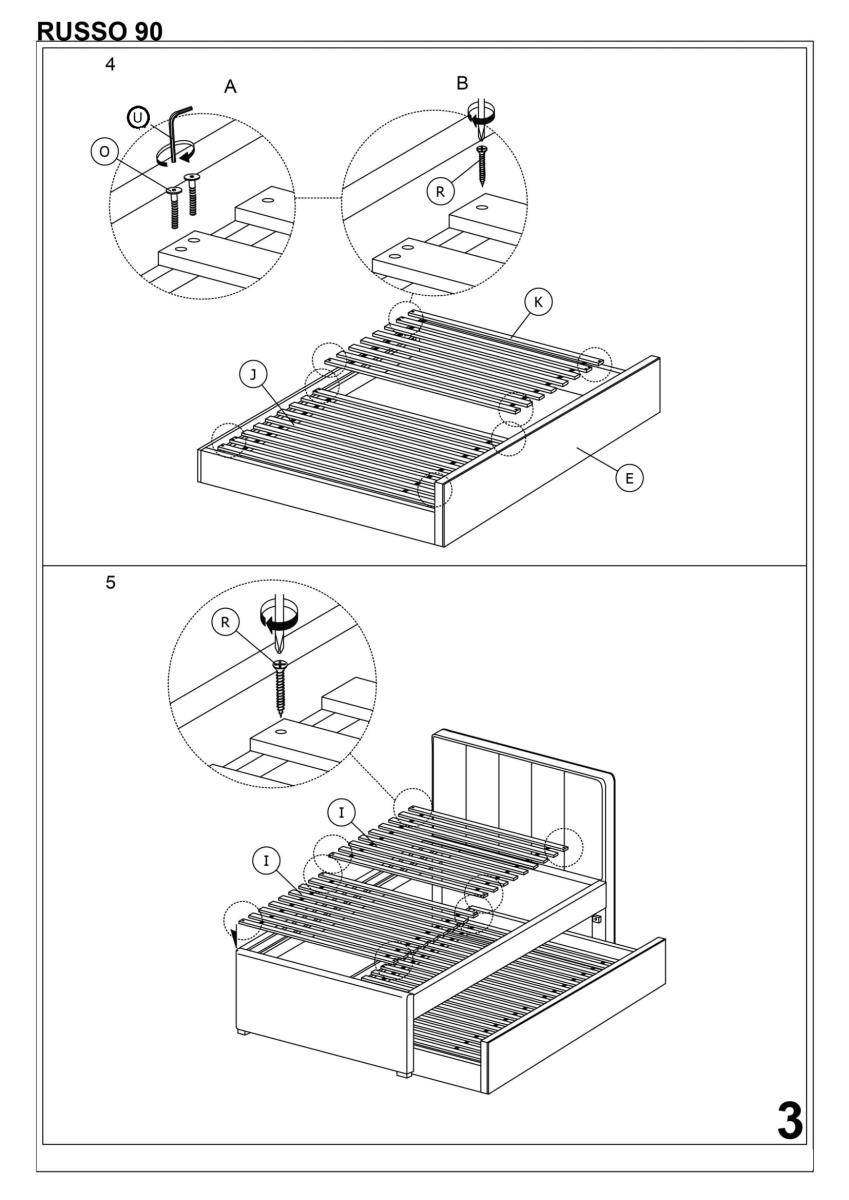 RUSSO 90

4

A

U

O

B

R

K

J

E

5

R

I

I

3