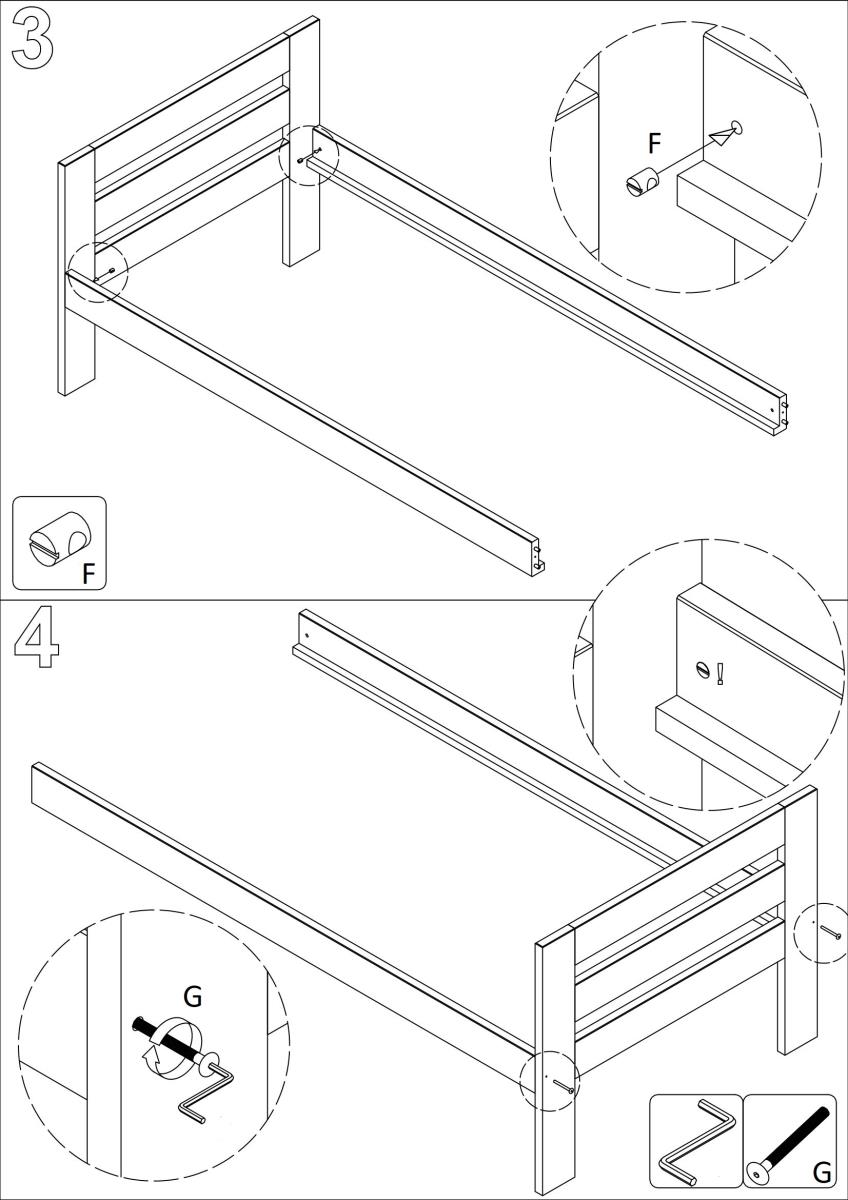 3

F

F

4

!

G

G