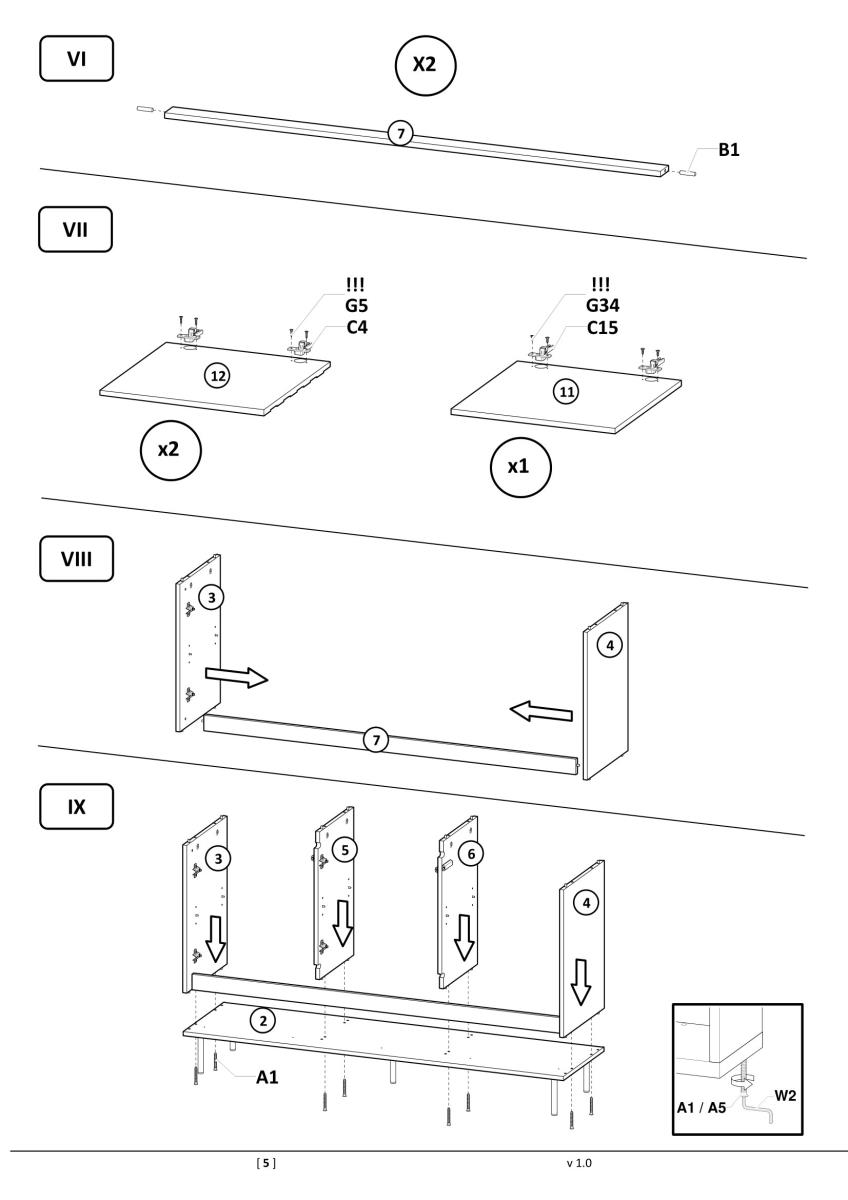 VI

X2

7

B1

VII

!!!
G5
C4

12

x2

!!!
G34
C15

11

x1

VIII

3

4

7

IX

3

5

6

4

2

A1

A1 / A5

W2

[ 5 ]

v 1.0