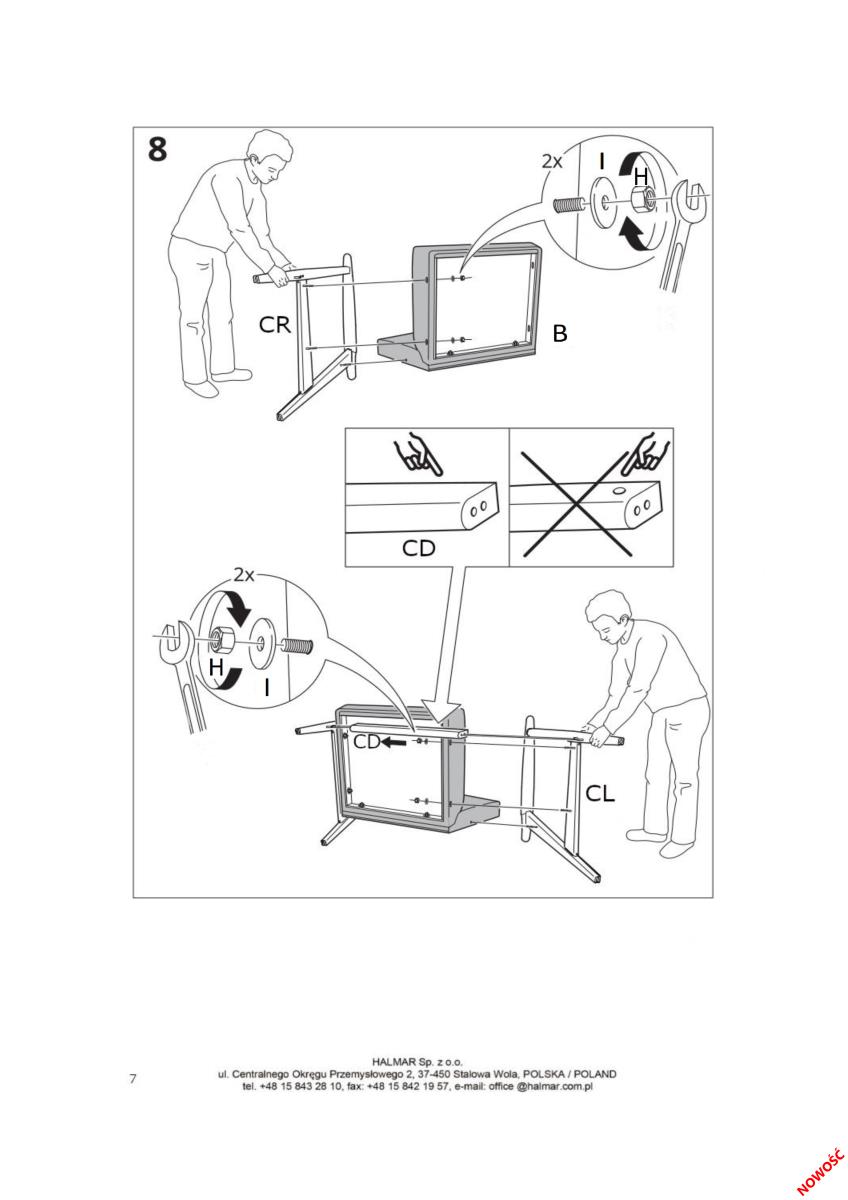 8

2x I H

CR

B

CD

2x

H I

CD

CL

7

HALMAR Sp. z o.o.
ul. Centralnego Okręgu Przemysłowego 2, 37-450 Stalowa Wola, POLSKA / POLAND
tel. +48 15 843 28 10, fax: +48 15 842 19 57, e-mail: office @halmar.com.pl

NOWOŚĆ